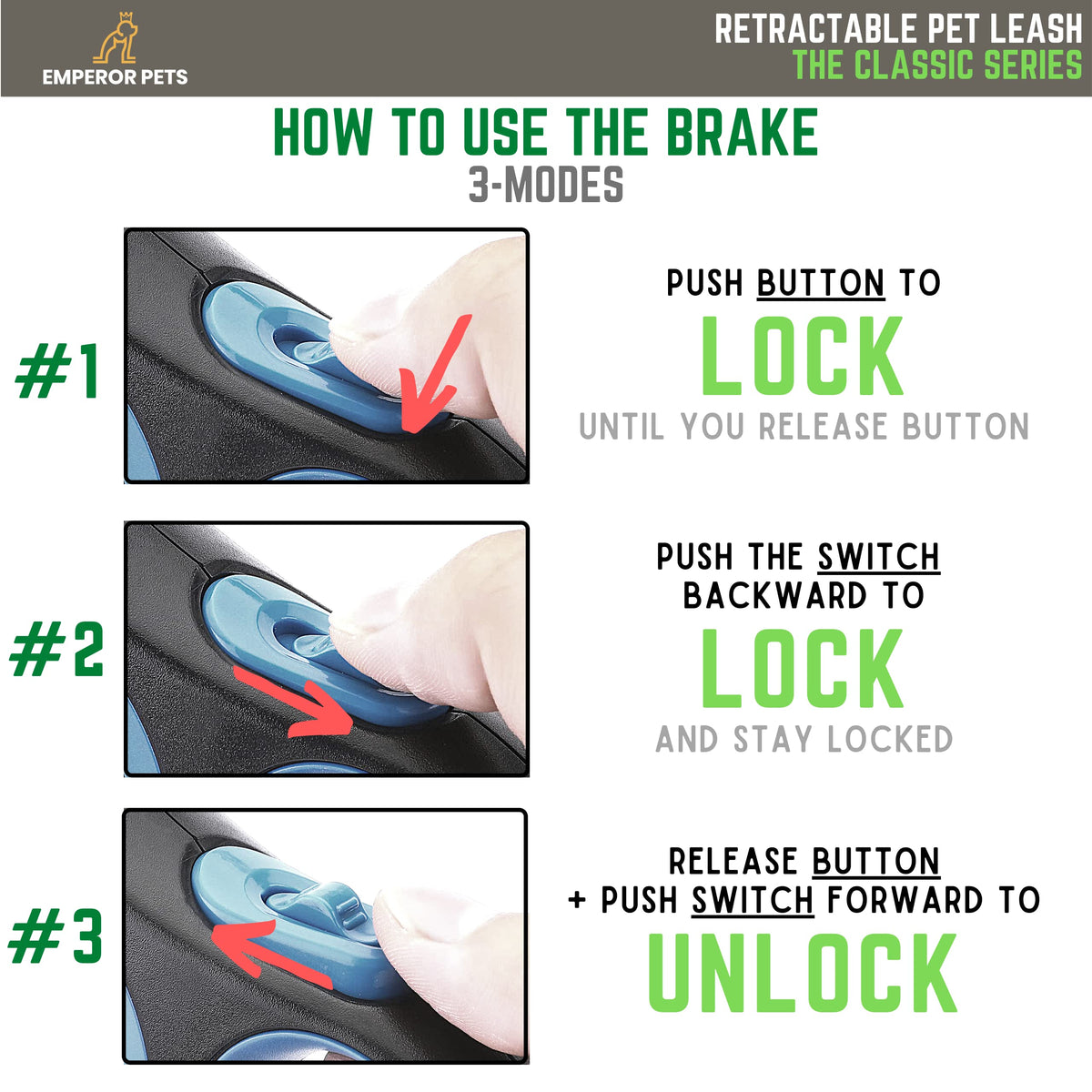 EMPEROR PETS

RETRACTABLE PET LEASH
THE CLASSIC SERIES

HOW TO USE THE BRAKE
3-MODES

#1

PUSH BUTTON TO
LOCK
UNTIL YOU RELEASE BUTTON

#2

PUSH THE SWITCH BACKWARD TO
LOCK
AND STAY LOCKED

#3

RELEASE BUTTON
+ PUSH SWITCH FORWARD TO
UNLOCK