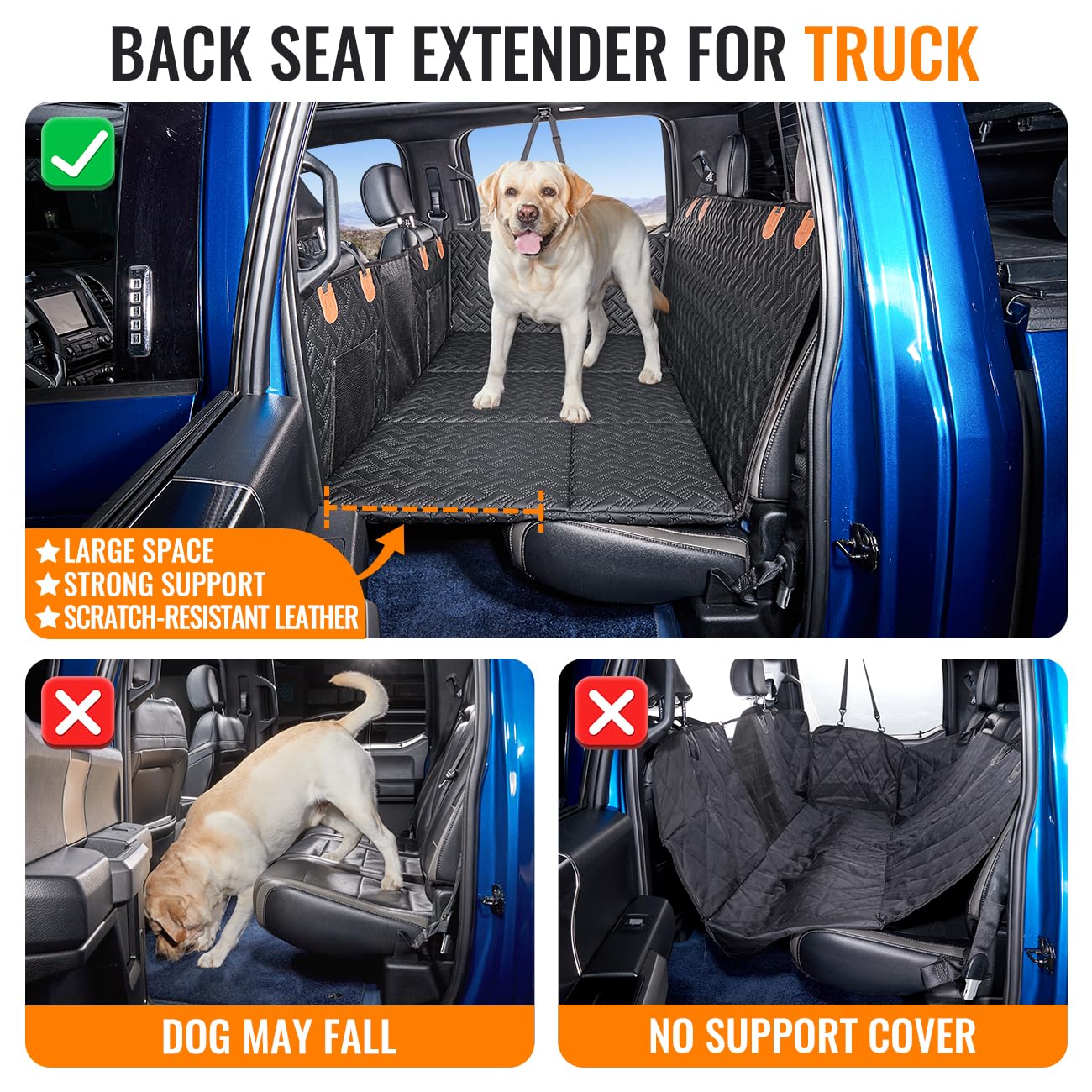 BACK SEAT EXTENDER FOR TRUCK

★LARGE SPACE
★STRONG SUPPORT
★SCRATCH-RESISTANT LEATHER

DOG MAY FALL

NO SUPPORT COVER