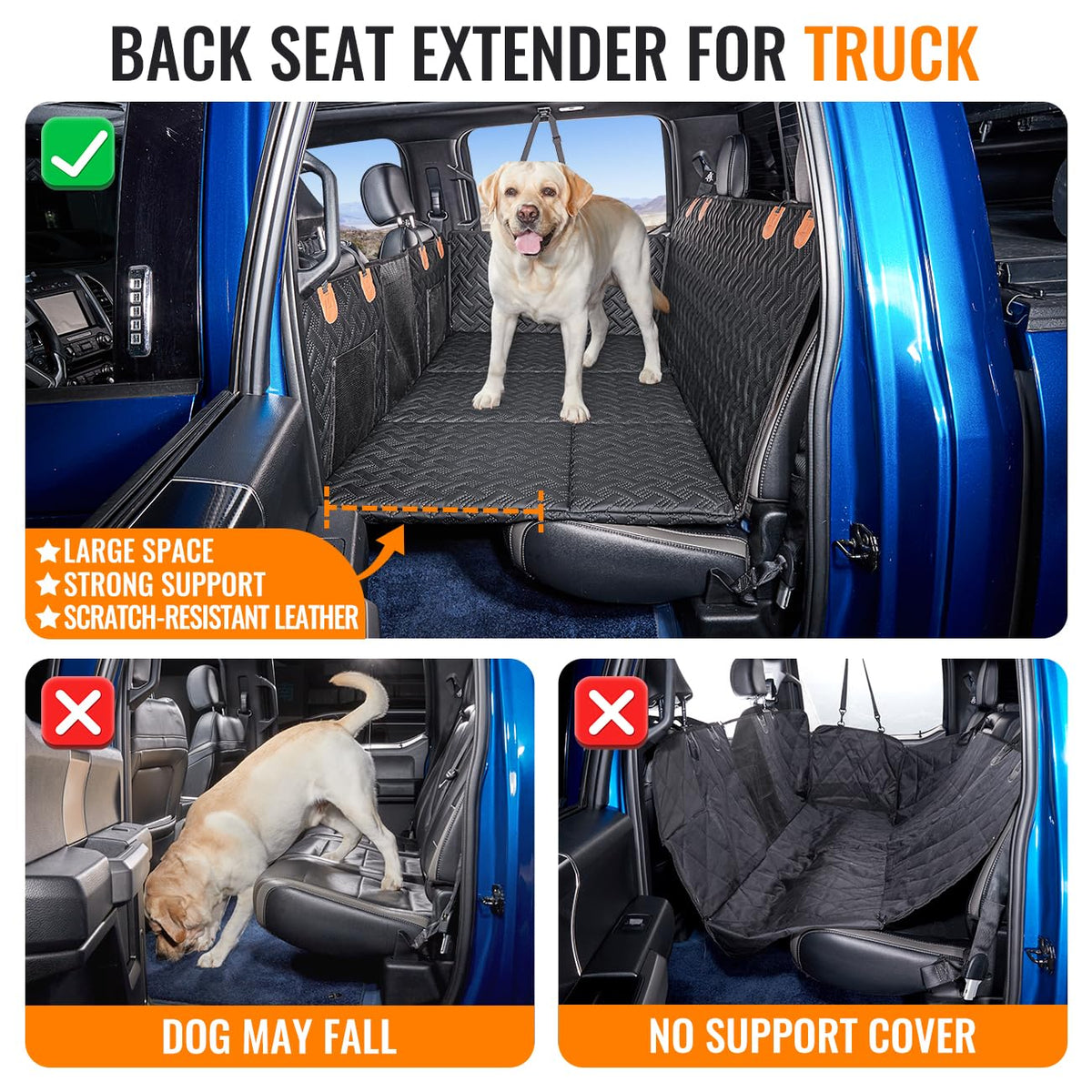 BACK SEAT EXTENDER FOR TRUCK

★LARGE SPACE
★STRONG SUPPORT
★SCRATCH-RESISTANT LEATHER

DOG MAY FALL

NO SUPPORT COVER