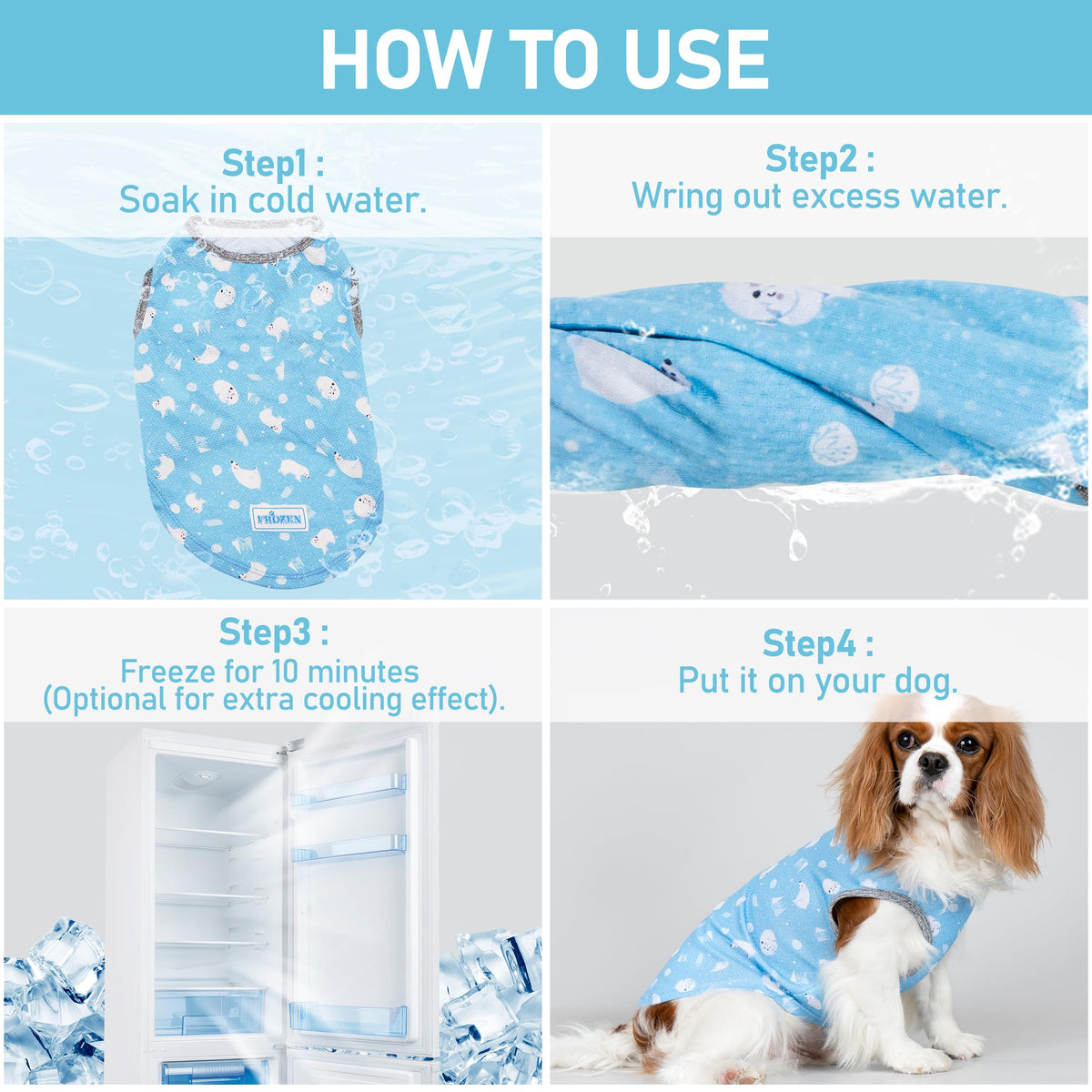 HOW TO USE

Step1 :
Soak in cold water.

FROZEN

Step2 :
Wring out excess water.

Step3 :
Freeze for 10 minutes
(Optional for extra cooling effect).

Step4 :
Put it on your dog.