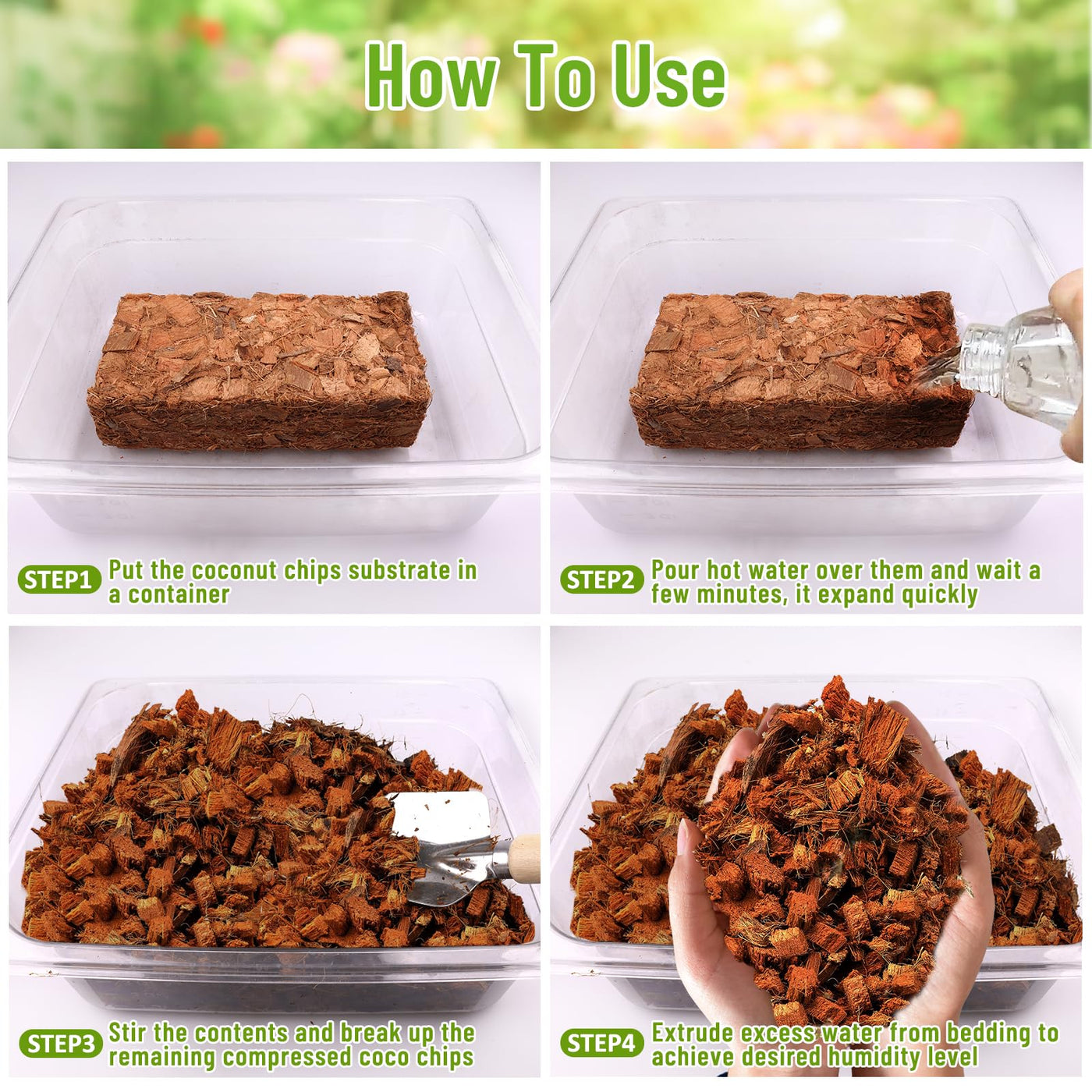 How To Use

STEP1 Put the coconut chips substrate in a container

STEP2 Pour hot water over them and wait a few minutes, it expand quickly

STEP3 Stir the contents and break up the remaining compressed coco chips

STEP4 Extrude excess water from bedding to achieve desired humidity level