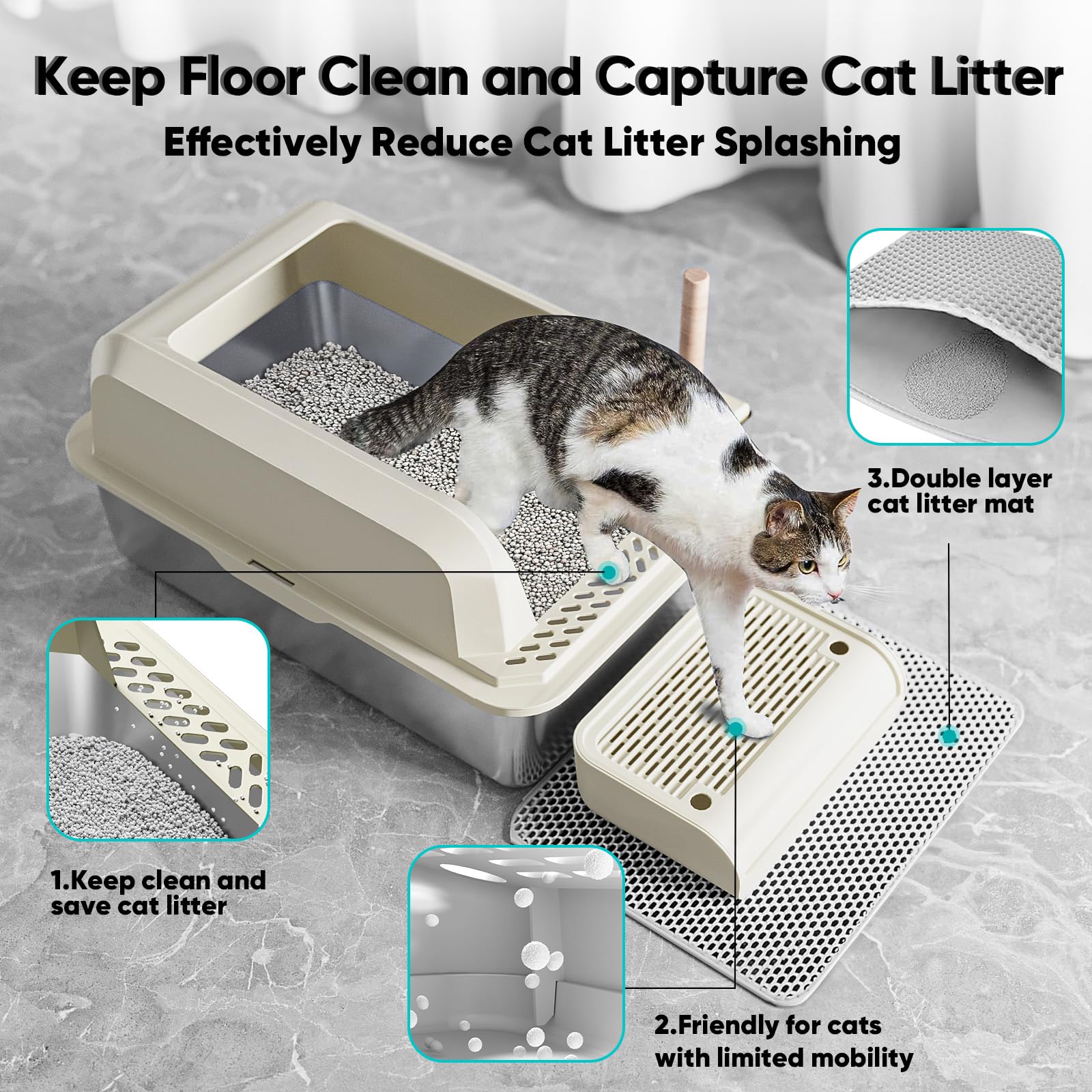 Keep Floor Clean and Capture Cat Litter

Effectively Reduce Cat Litter Splashing

3.Double layer cat litter mat

1.Keep clean and save cat litter

2.Friendly for cats with limited mobility