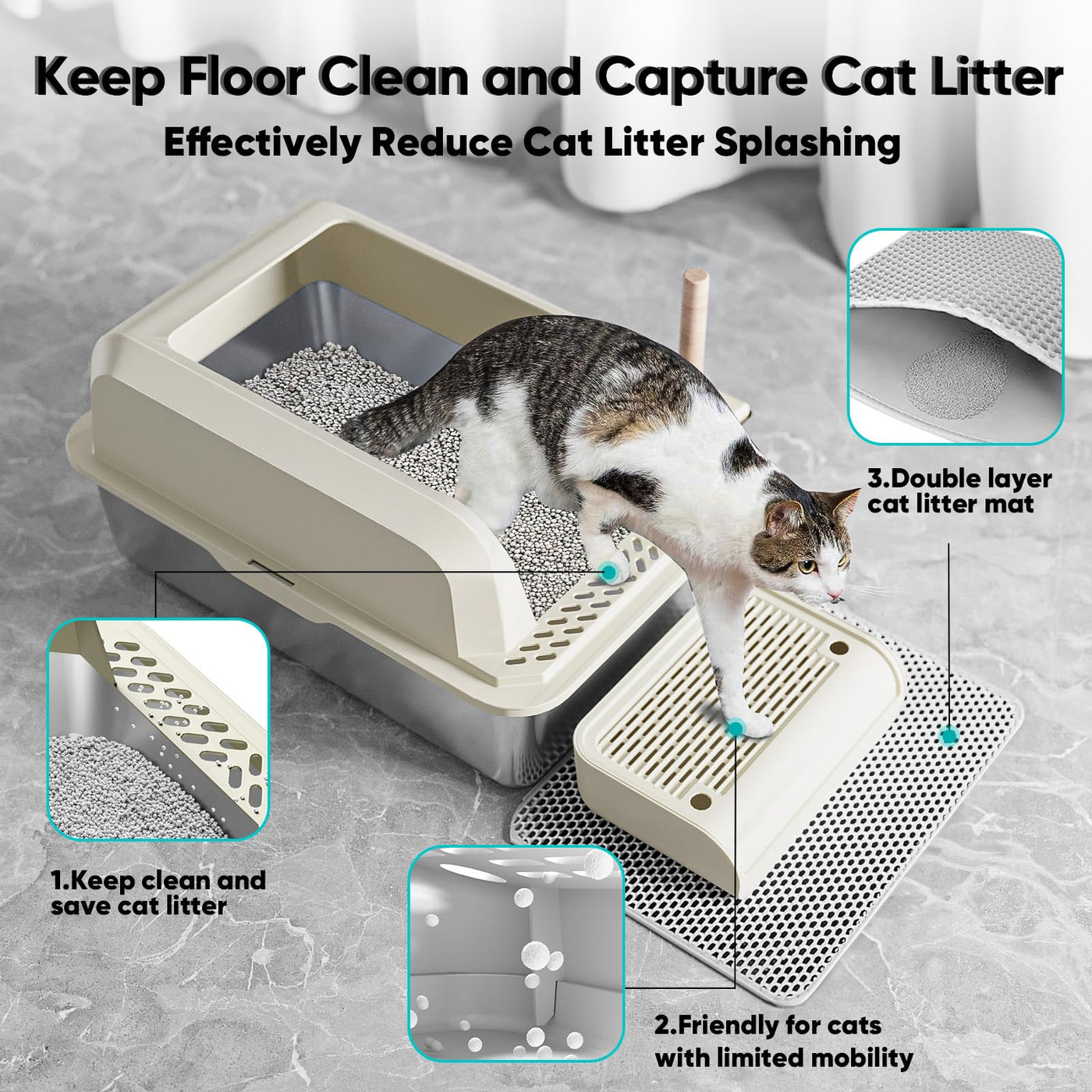 Keep Floor Clean and Capture Cat Litter
Effectively Reduce Cat Litter Splashing

3.Double layer cat litter mat

1.Keep clean and save cat litter

2.Friendly for cats with limited mobility