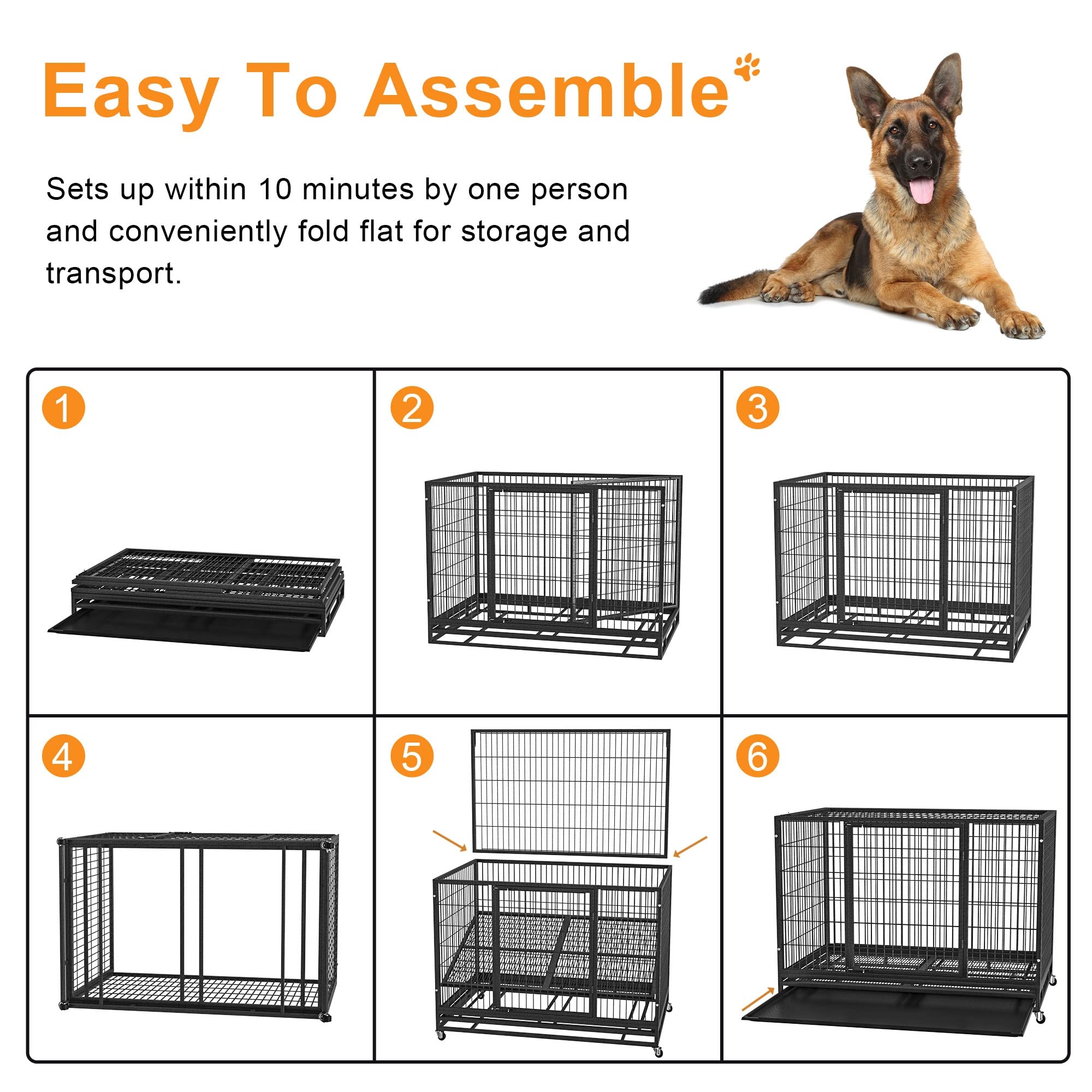 Easy To Assemble

Sets up within 10 minutes by one person and conveniently fold flat for storage and transport.

1

2

3

4

5

6