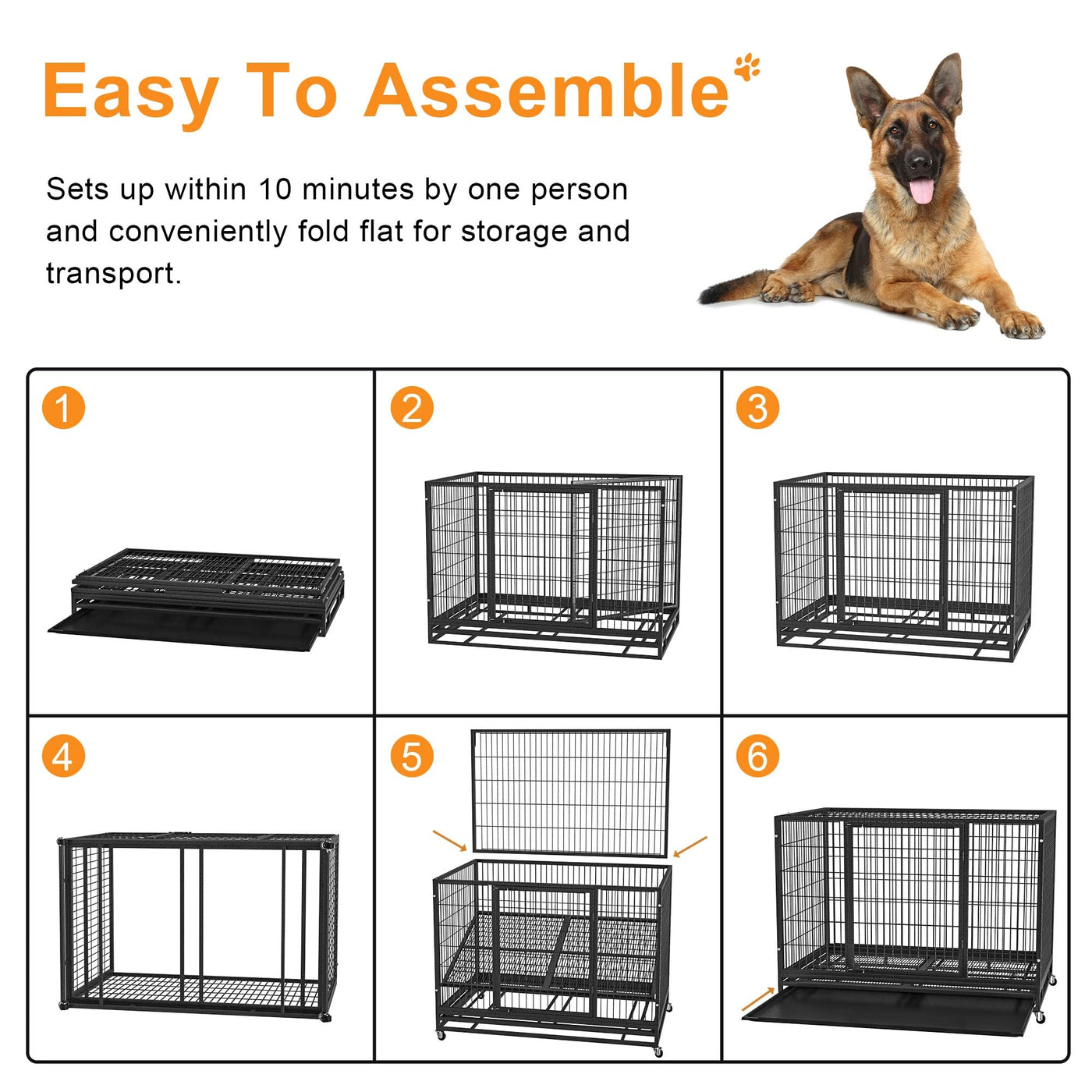 Easy To Assemble

Sets up within 10 minutes by one person and conveniently fold flat for storage and transport.

1

2

3

4

5

6