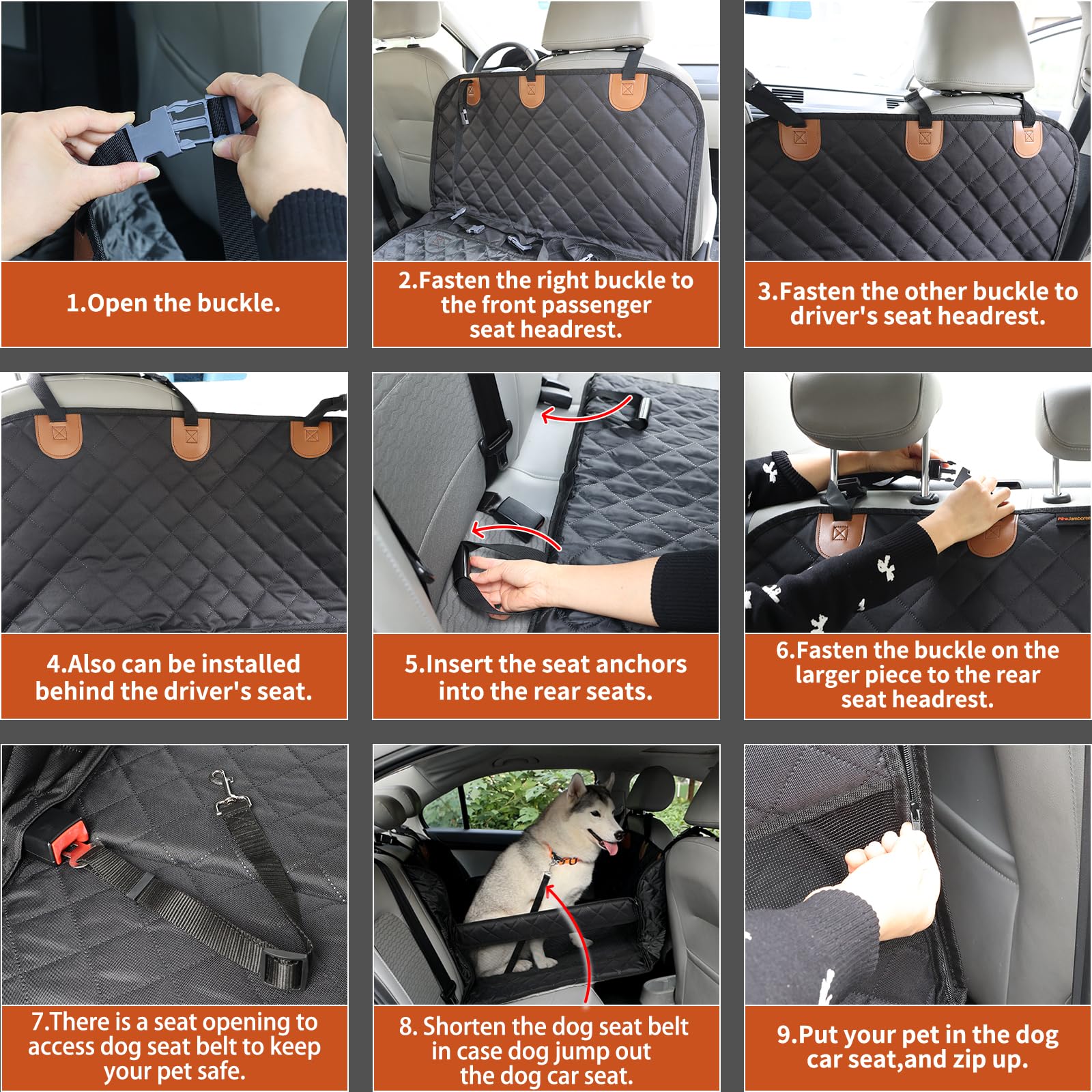 1.Open the buckle.

2.Fasten the right buckle to the front passenger seat headrest.

3.Fasten the other buckle to driver's seat headrest.

4.Also can be installed behind the driver's seat.

5.Insert the seat anchors into the rear seats.

PawJamboree

6.Fasten the buckle on the larger piece to the rear seat headrest.

7.There is a seat opening to access dog seat belt to keep your pet safe.

8. Shorten the dog seat belt in case dog jump out the dog car seat.

9.Put your pet in the dog car seat,and zip up.