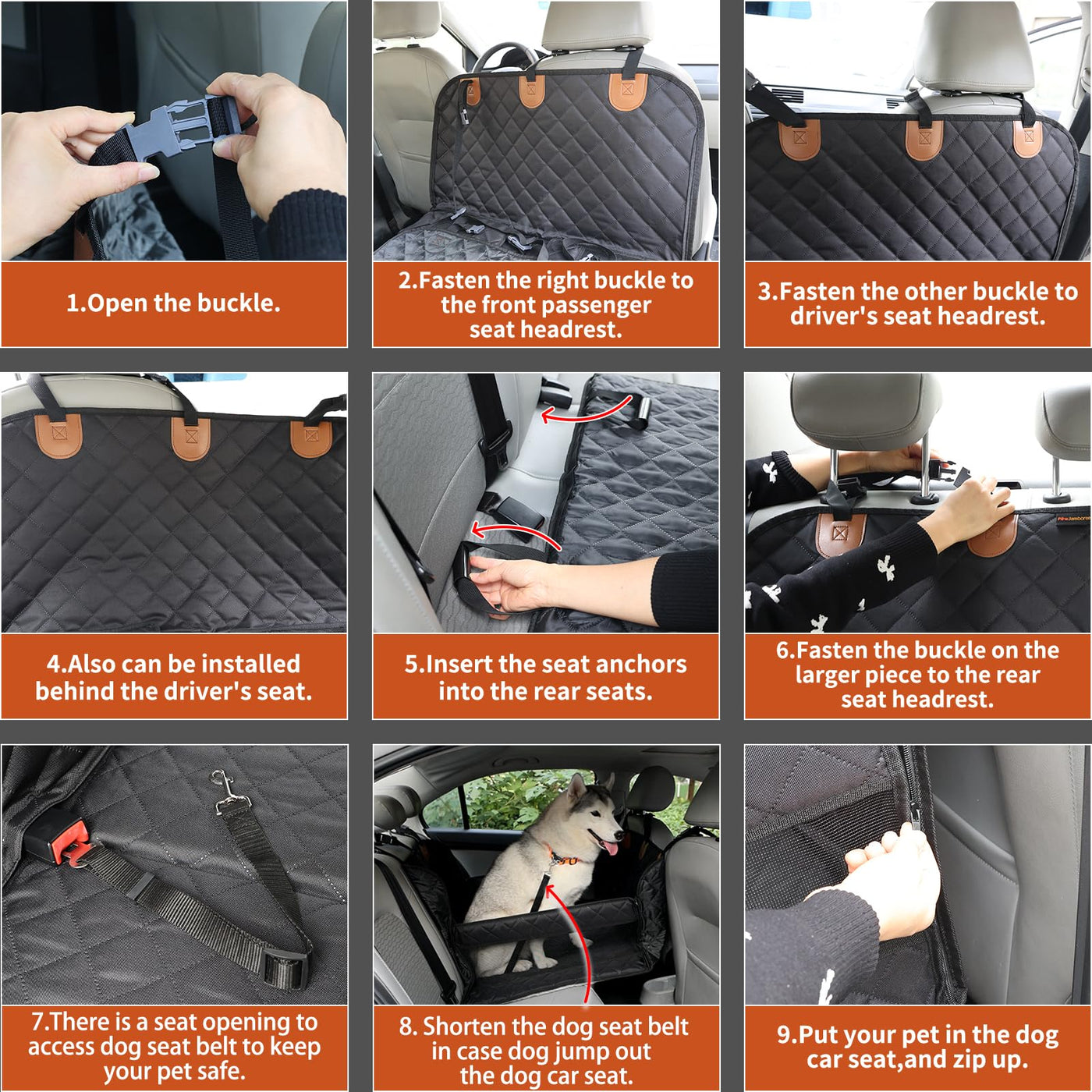 1.Open the buckle.

2.Fasten the right buckle to the front passenger seat headrest.

3.Fasten the other buckle to driver's seat headrest.

4.Also can be installed behind the driver's seat.

5.Insert the seat anchors into the rear seats.

6.Fasten the buckle on the larger piece to the rear seat headrest.

7.There is a seat opening to access dog seat belt to keep your pet safe.

8. Shorten the dog seat belt in case dog jump out the dog car seat.

9.Put your pet in the dog car seat,and zip up.