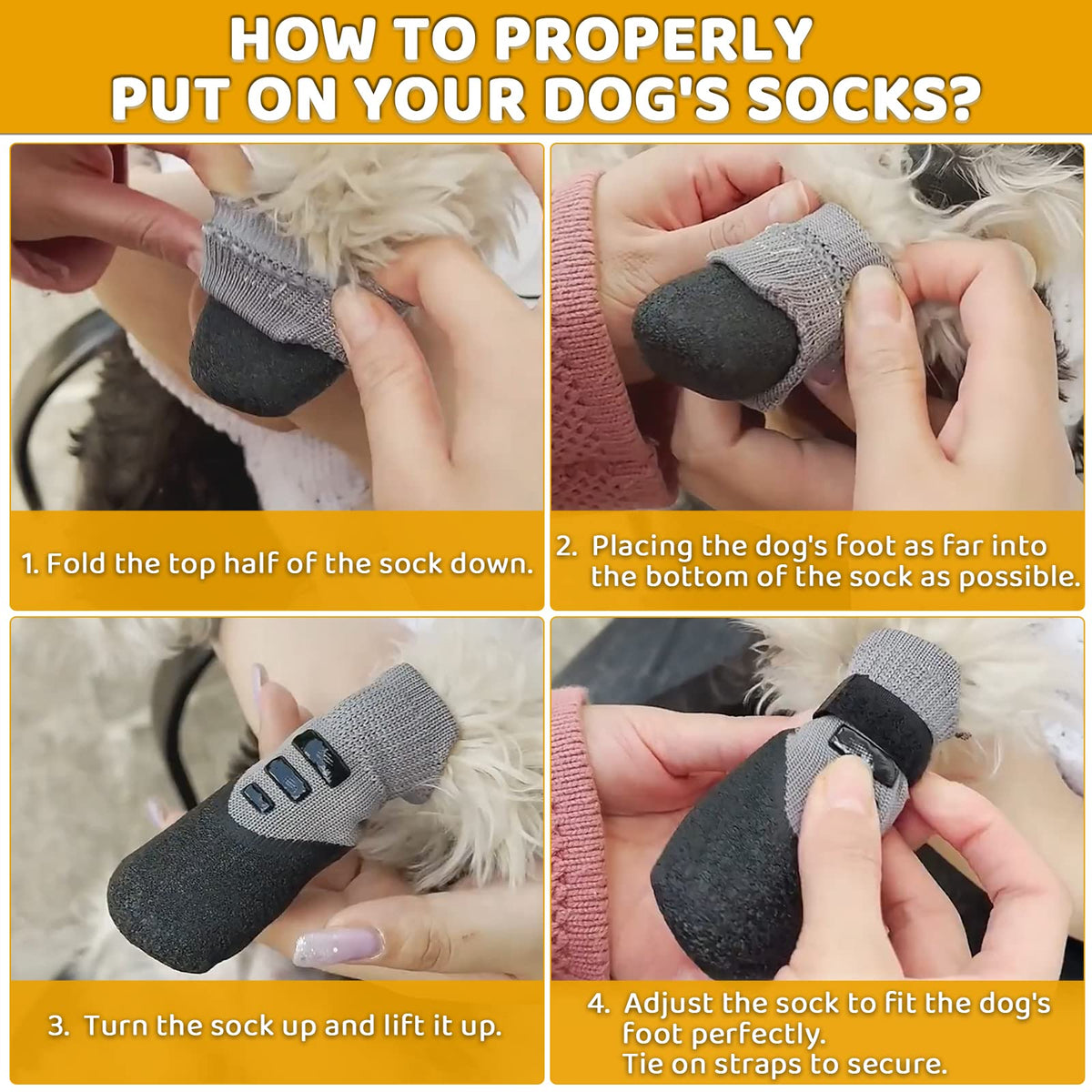 HOW TO PROPERLY PUT ON YOUR DOG'S SOCKS?

1. Fold the top half of the sock down.

2. Placing the dog's foot as far into the bottom of the sock as possible.

3. Turn the sock up and lift it up.

4. Adjust the sock to fit the dog's foot perfectly.
Tie on straps to secure.