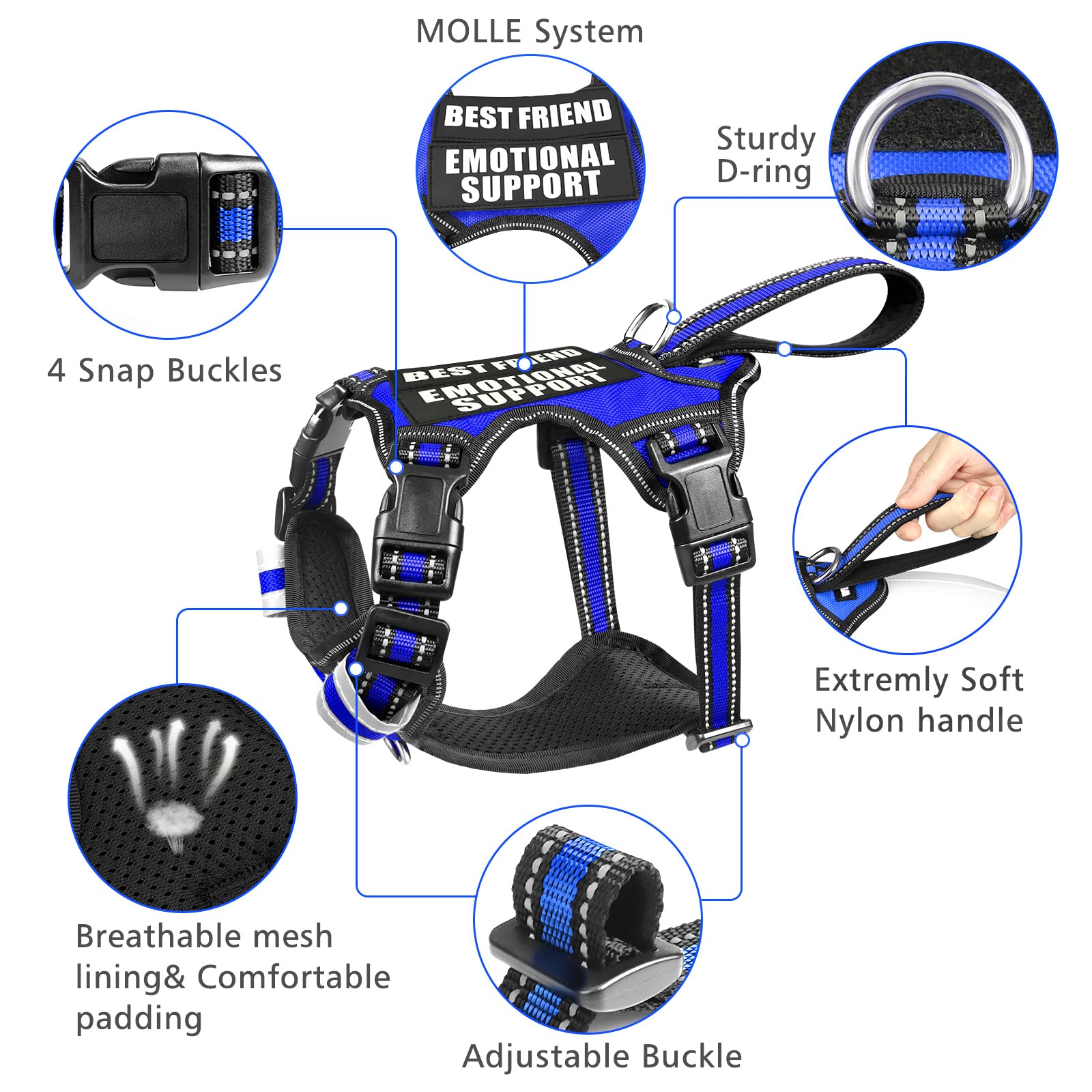 MOLLE System

BEST FRIEND
EMOTIONAL SUPPORT

Sturdy D-ring

4 Snap Buckles

BEST FRIEND
EMOTIONAL SUPPORT

Extremly Soft Nylon handle

Breathable mesh lining& Comfortable padding

Adjustable Buckle