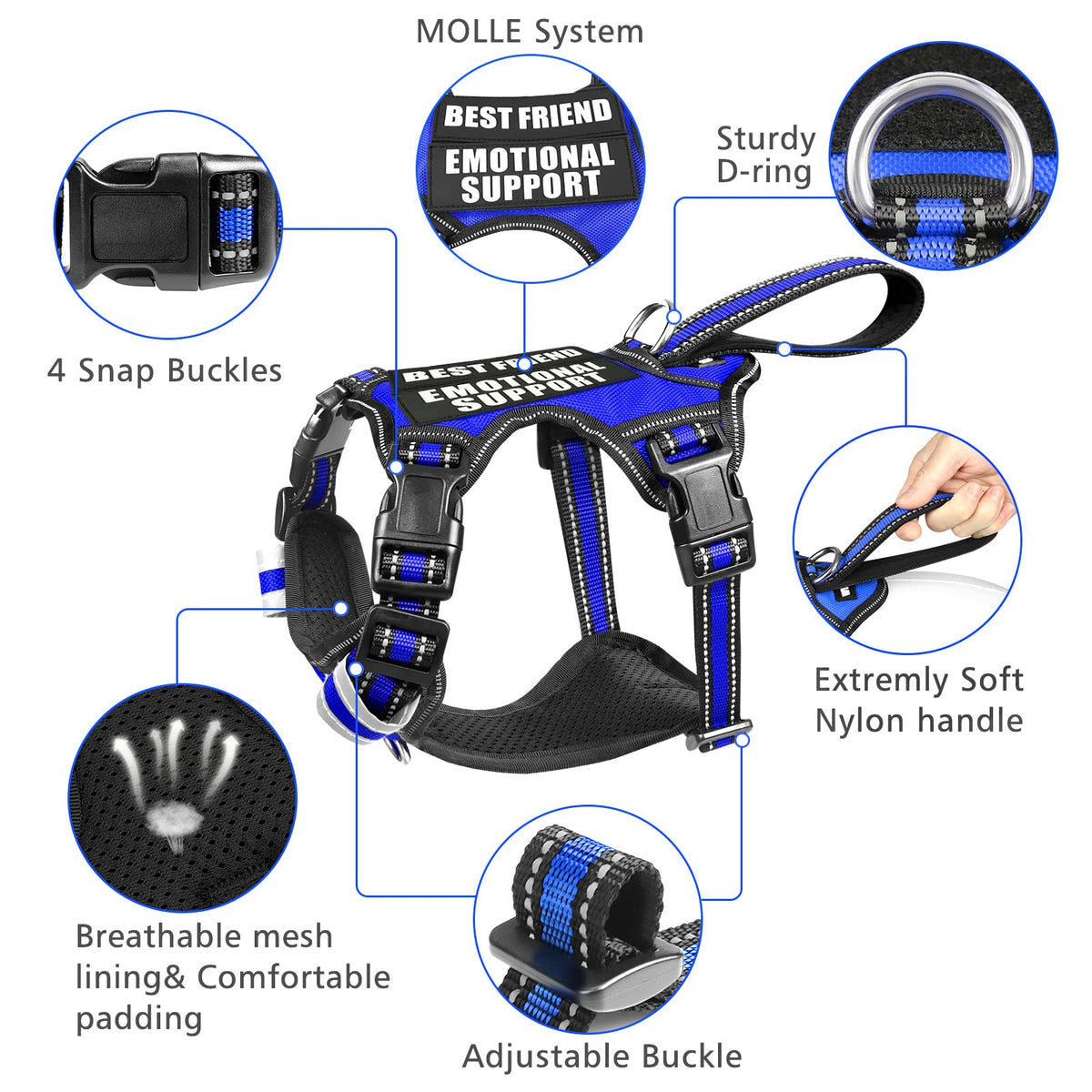 MOLLE System

BEST FRIEND

EMOTIONAL SUPPORT

Sturdy D-ring

4 Snap Buckles

BEST FRIEND

EMOTIONAL SUPPORT

Extremly Soft Nylon handle

Breathable mesh lining& Comfortable padding

Adjustable Buckle