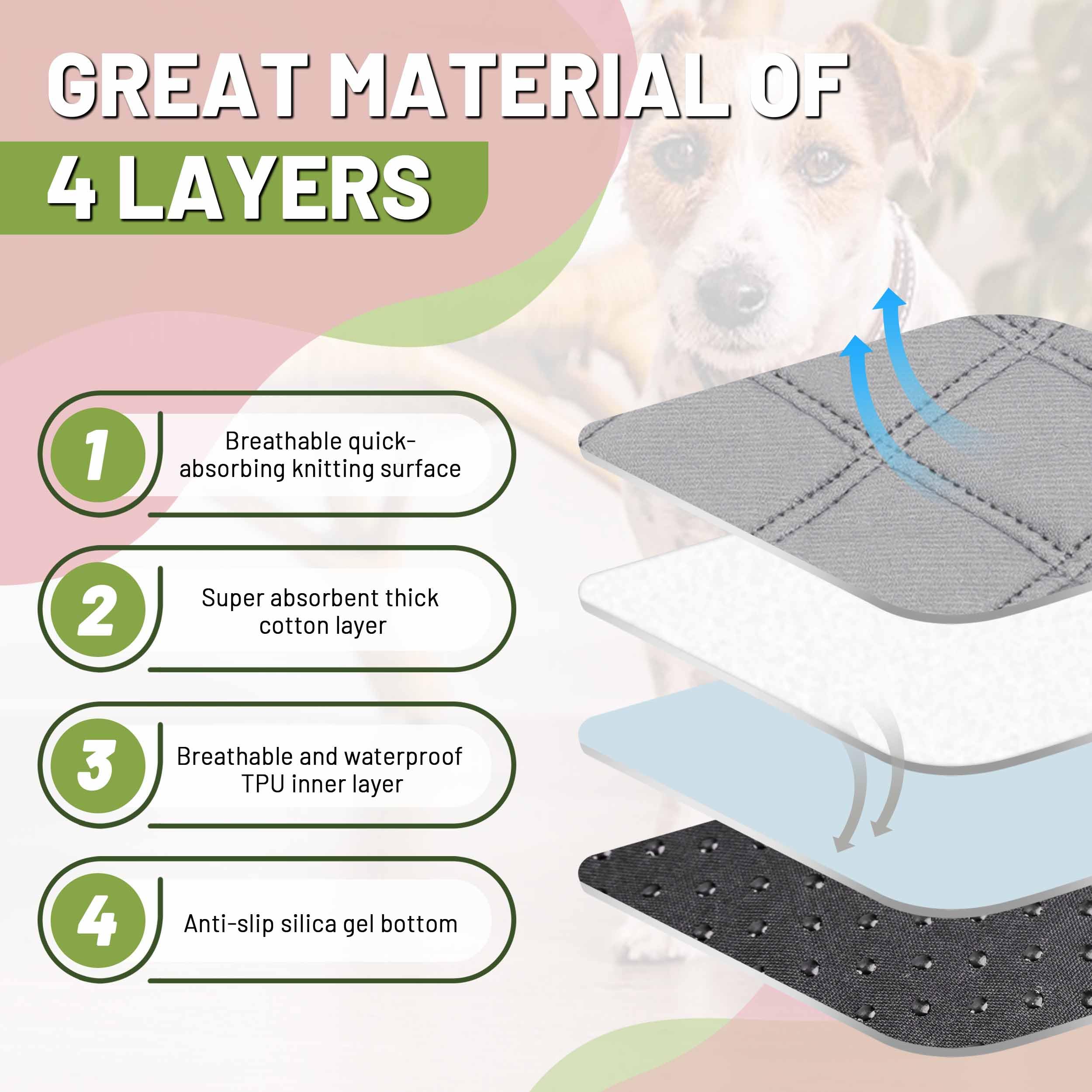 GREAT MATERIAL OF
4 LAYERS

1
Breathable quick-absorbing knitting surface

2
Super absorbent thick cotton layer

3
Breathable and waterproof TPU inner layer

4
Anti-slip silica gel bottom