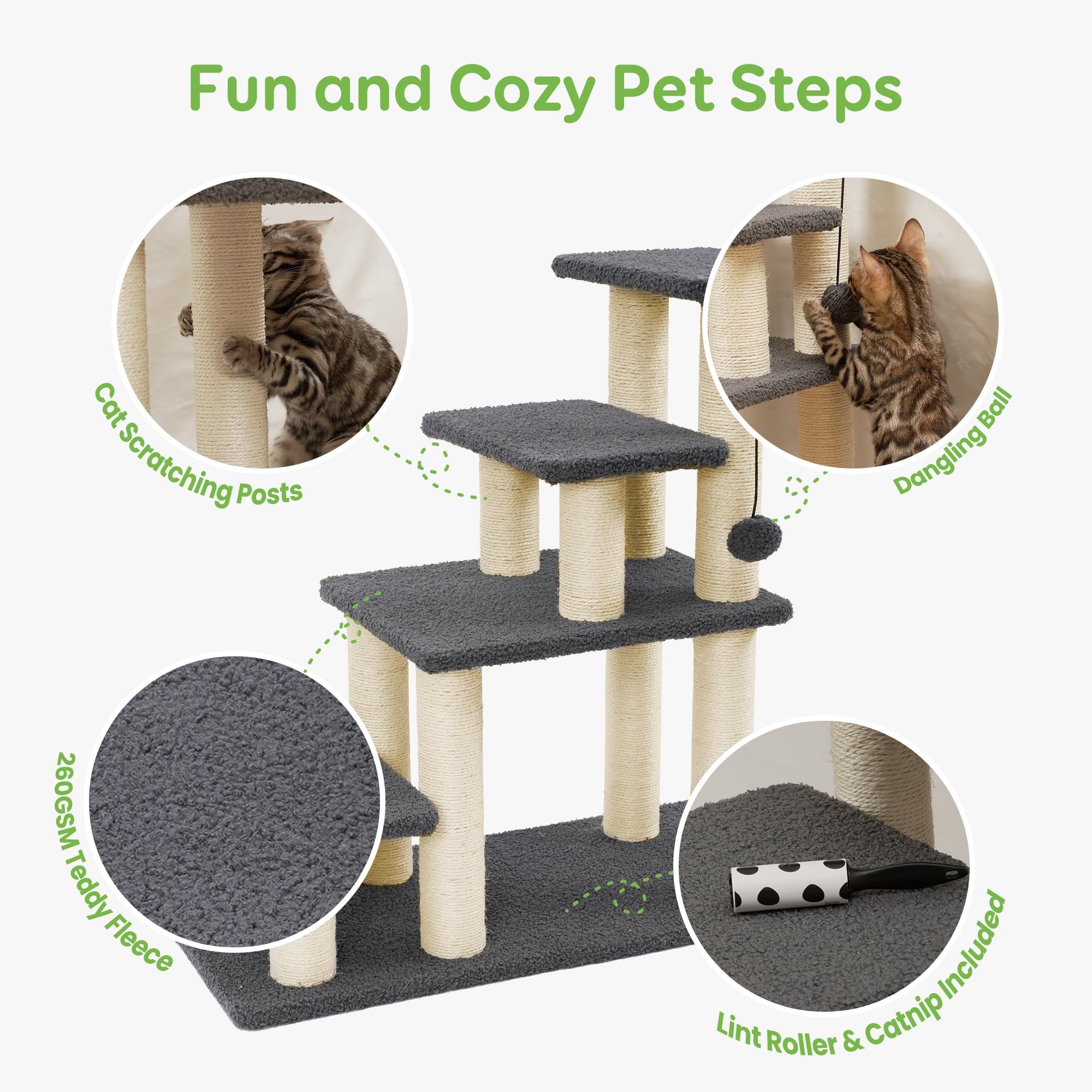 Fun and Cozy Pet Steps

Cat Scratching Posts

Dangling Ball

260GSM Teddy Fleece

Lint Roller & Catnip Included