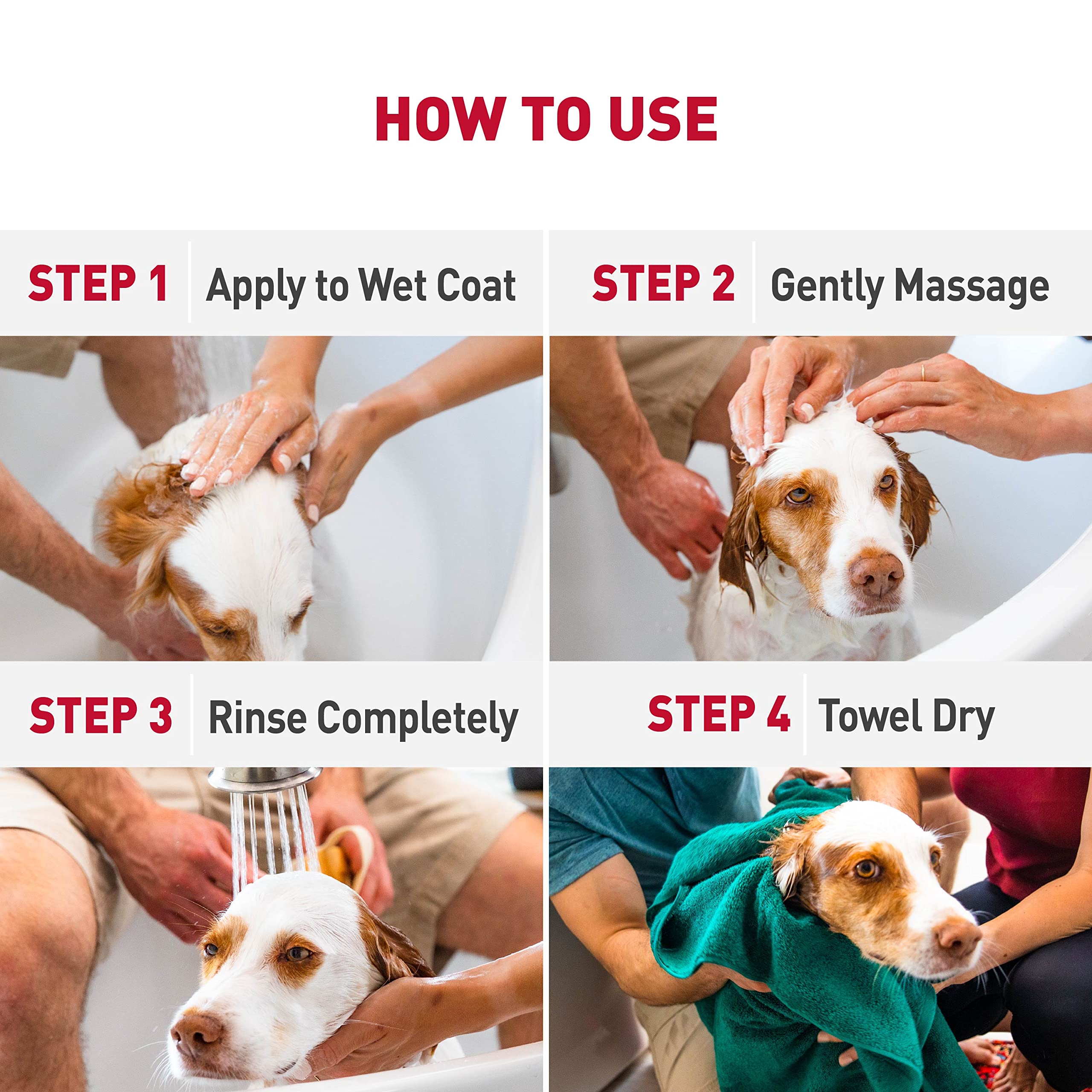 HOW TO USE

STEP 1 Apply to Wet Coat

STEP 2 Gently Massage

STEP 3 Rinse Completely

STEP 4 Towel Dry