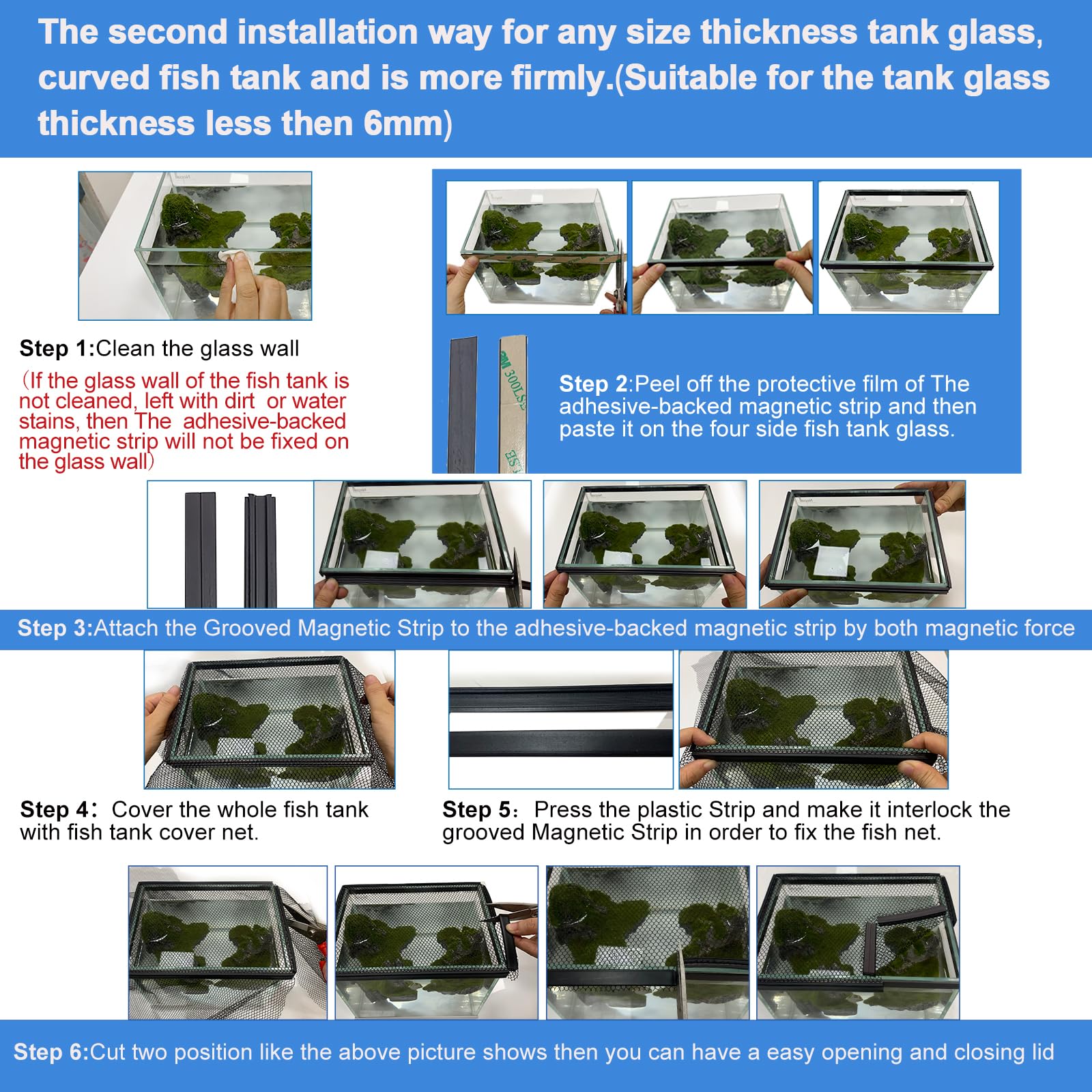 The second installation way for any size thickness tank glass, curved fish tank and is more firmly.(Suitable for the tank glass thickness less then 6mm)

Step 1:Clean the glass wall
（If the glass wall of the fish tank is not cleaned, left with dirt or water stains, then The adhesive-backed magnetic strip will not be fixed on the glass wall）

3M 300LSE

Step 2:Peel off the protective film of The adhesive-backed magnetic strip and then paste it on the four side fish tank glass.

Step 3:Attach the Grooved Magnetic Strip to the adhesive-backed magnetic strip by both magnetic force

Step 4: Cover the whole fish tank with fish tank cover net.

Step 5: Press the plastic Strip and make it interlock the grooved Magnetic Strip in order to fix the fish net.

Step 6:Cut two position like the above picture shows then you can have a easy opening and closing lid