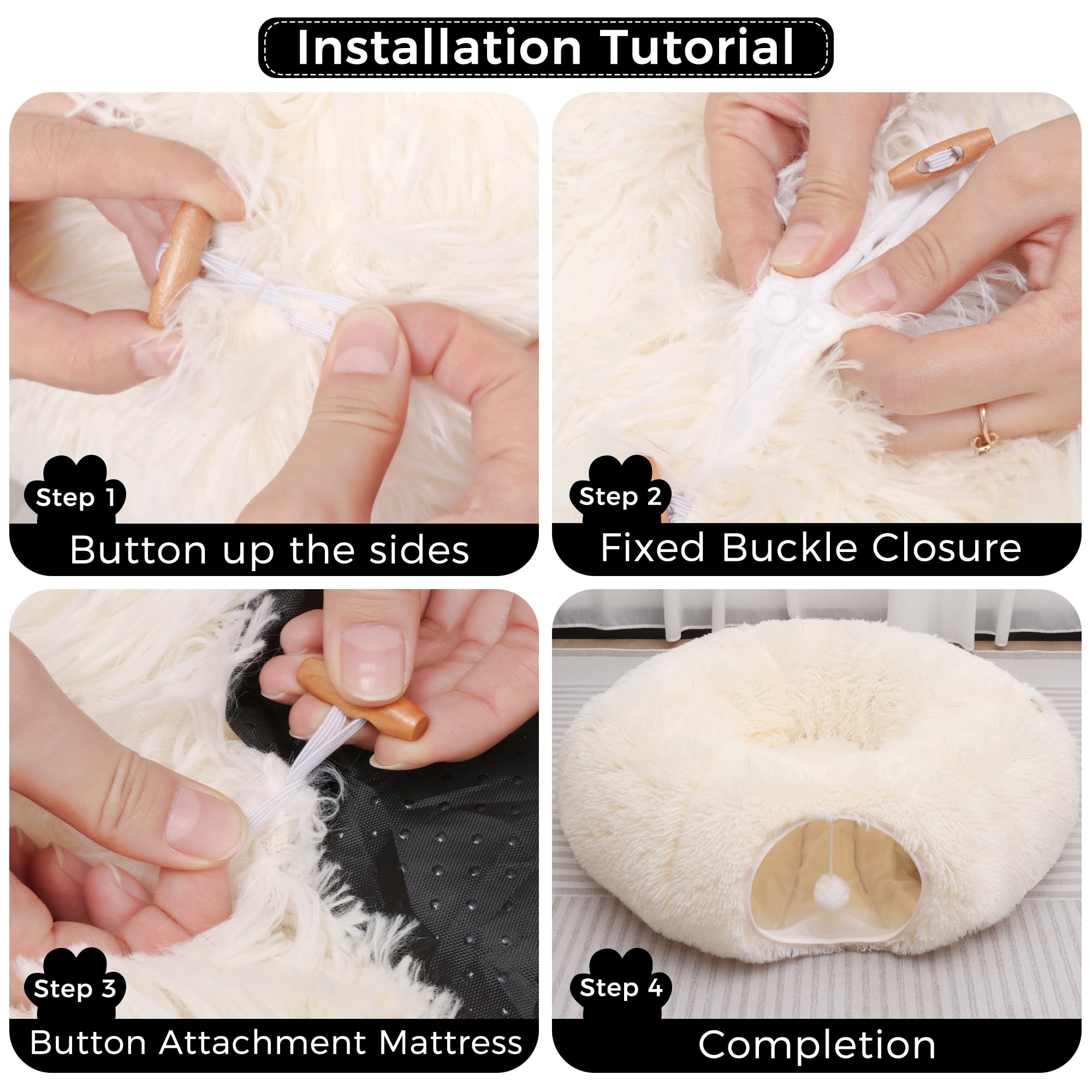 Installation Tutorial

Step 1
Button up the sides

Step 2
Fixed Buckle Closure

Step 3
Button Attachment Mattress

Step 4
Completion