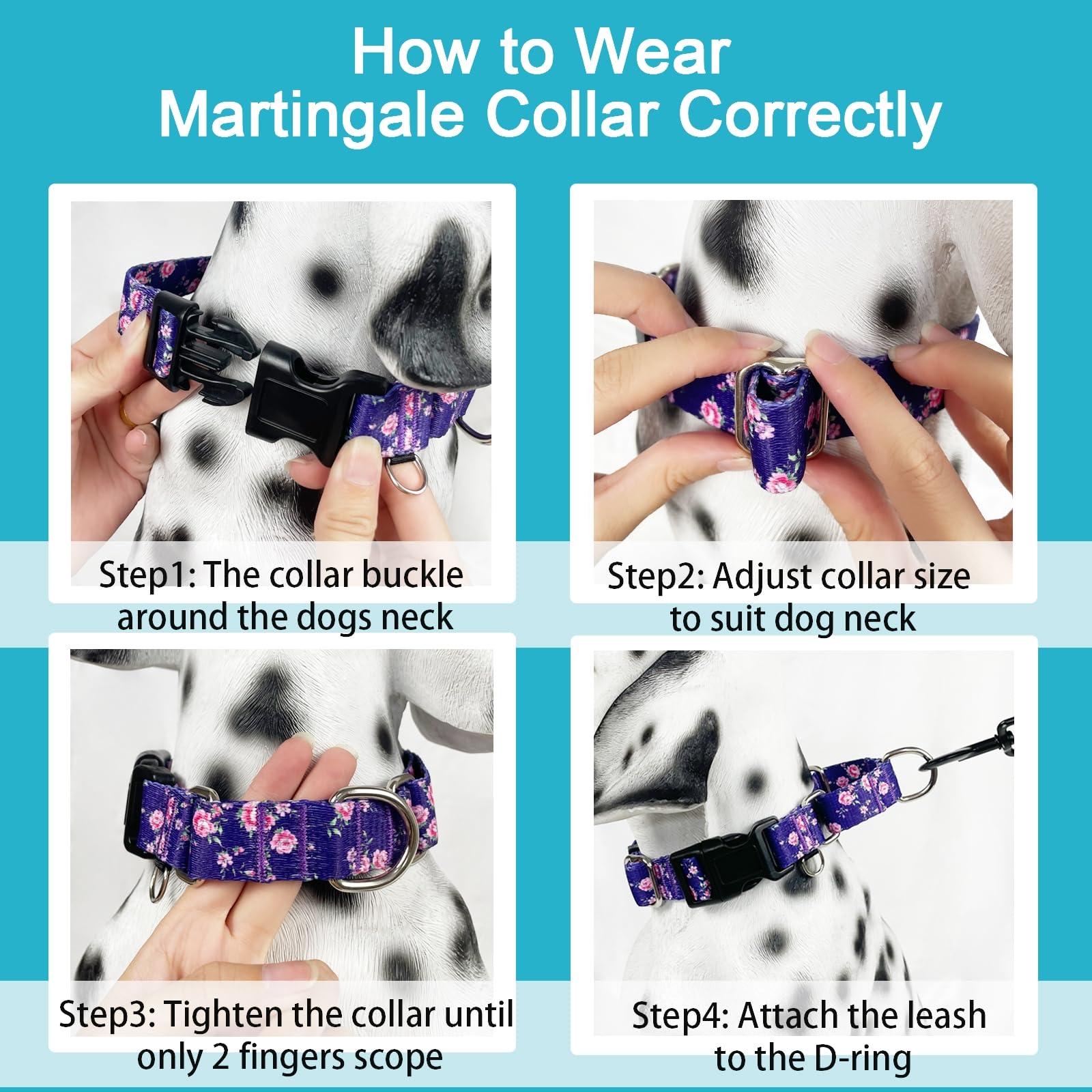 How to Wear
Martingale Collar Correctly

Step1: The collar buckle around the dogs neck

Step2: Adjust collar size to suit dog neck

Step3: Tighten the collar until only 2 fingers scope

Step4: Attach the leash to the D-ring