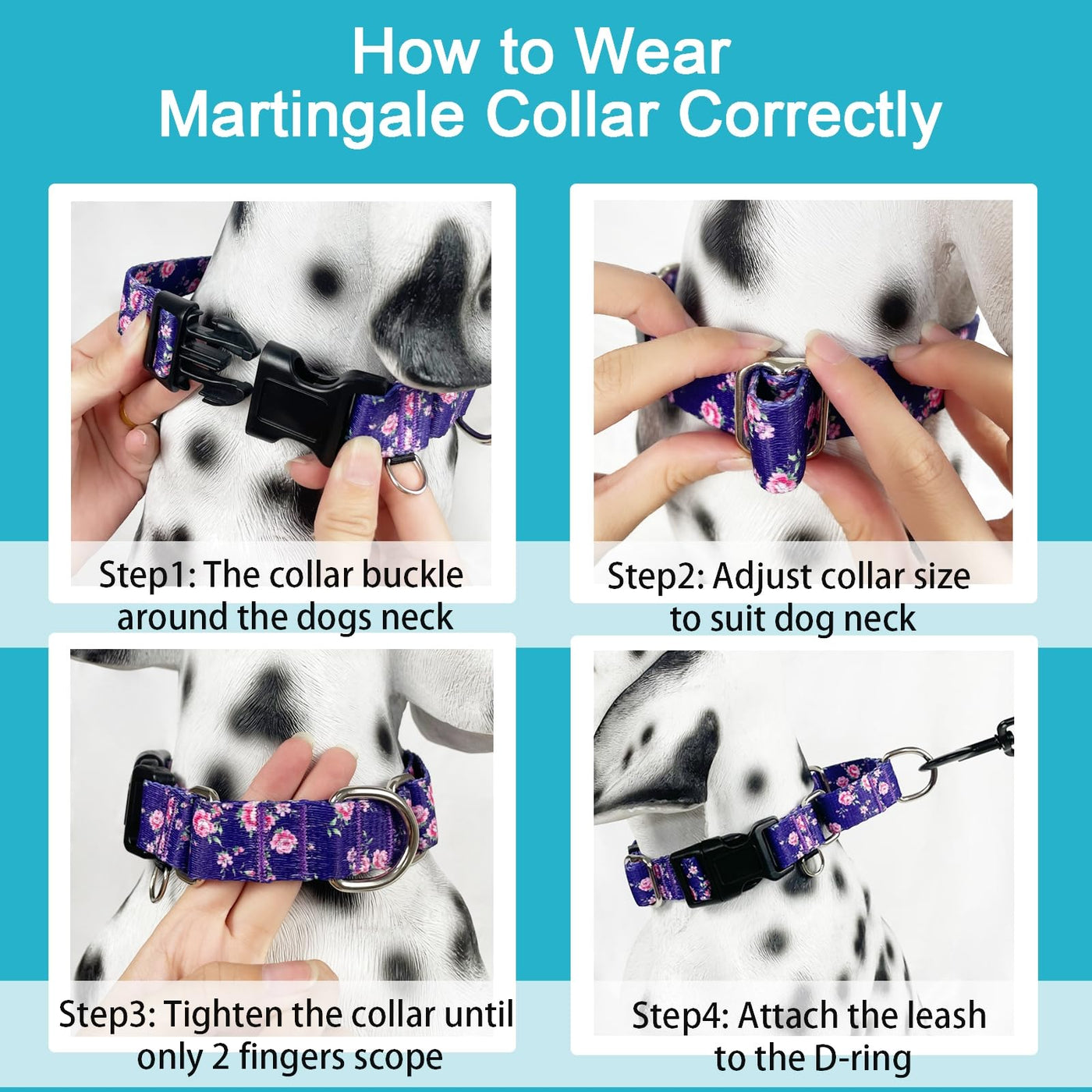 How to Wear
Martingale Collar Correctly

Step1: The collar buckle around the dogs neck

Step2: Adjust collar size to suit dog neck

Step3: Tighten the collar until only 2 fingers scope

Step4: Attach the leash to the D-ring