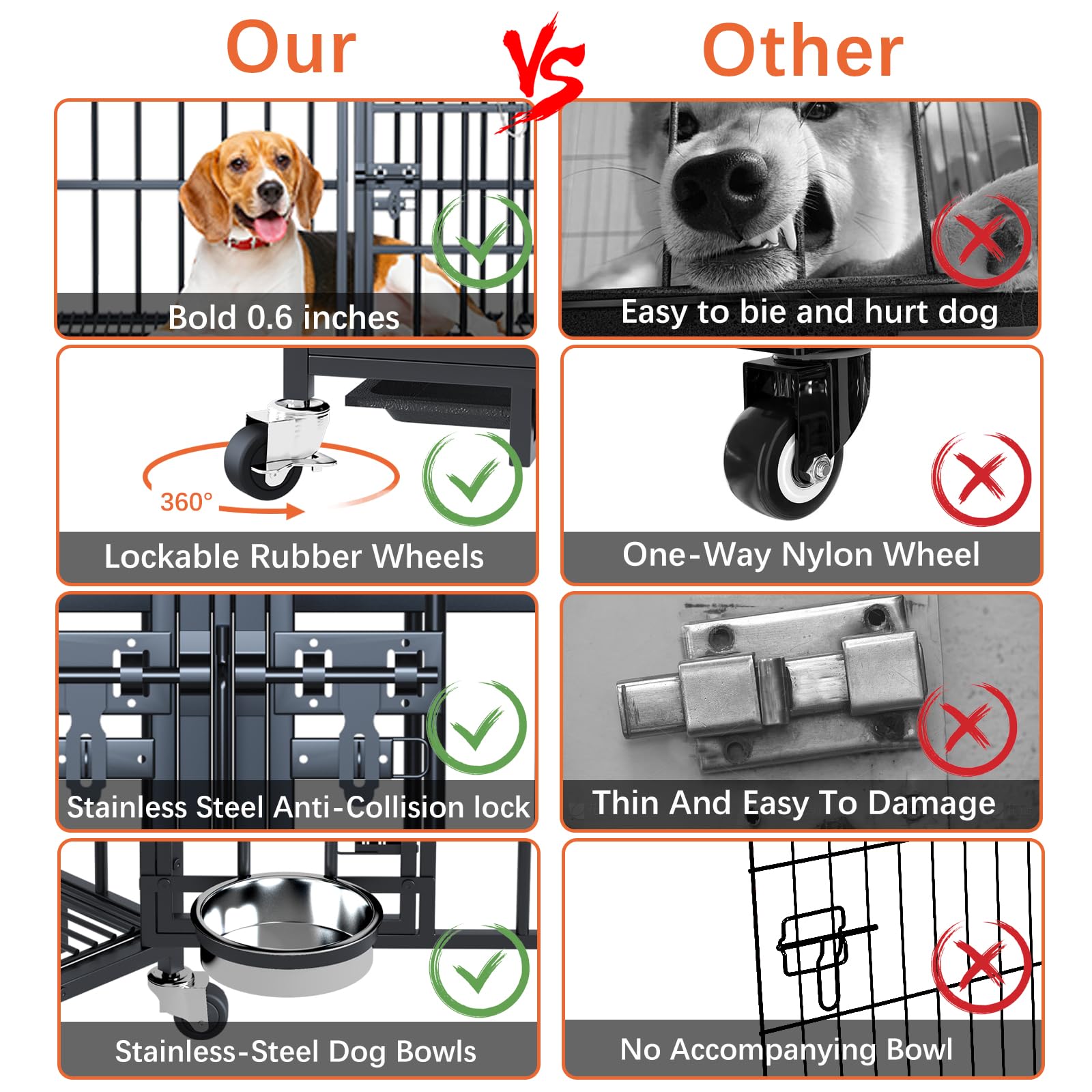 Our VS Other

Bold 0.6 inches

Easy to bie and hurt dog

360°

Lockable Rubber Wheels

One-Way Nylon Wheel

Stainless Steel Anti-Collision lock

Thin And Easy To Damage

Stainless-Steel Dog Bowls

No Accompanying Bowl