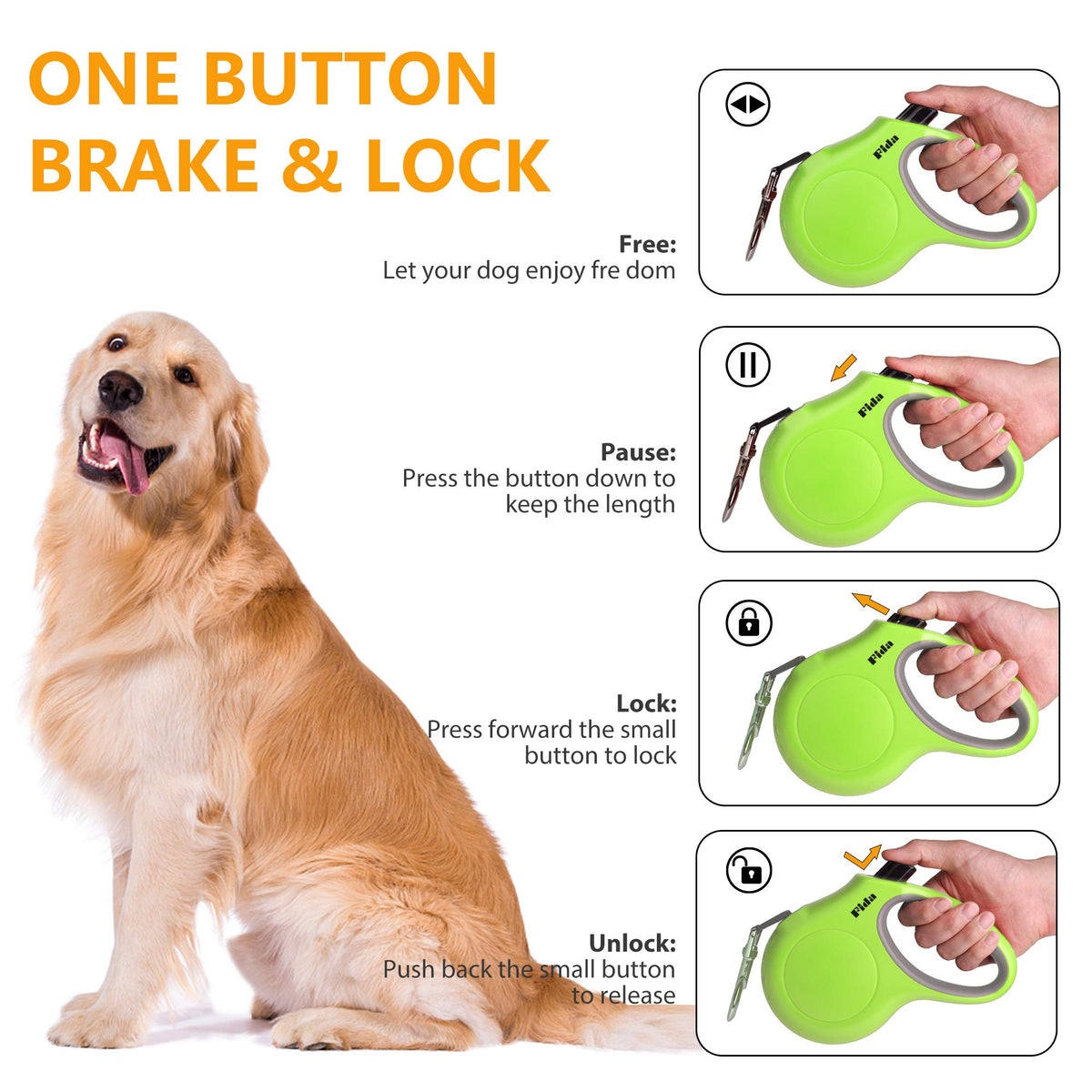 ONE BUTTON
BRAKE & LOCK

Free:
Let your dog enjoy fre dom

Fida

Pause:
Press the button down to keep the length

Fida

Lock:
Press forward the small button to lock

Fida

Unlock:
Push back the small button to release

Fida