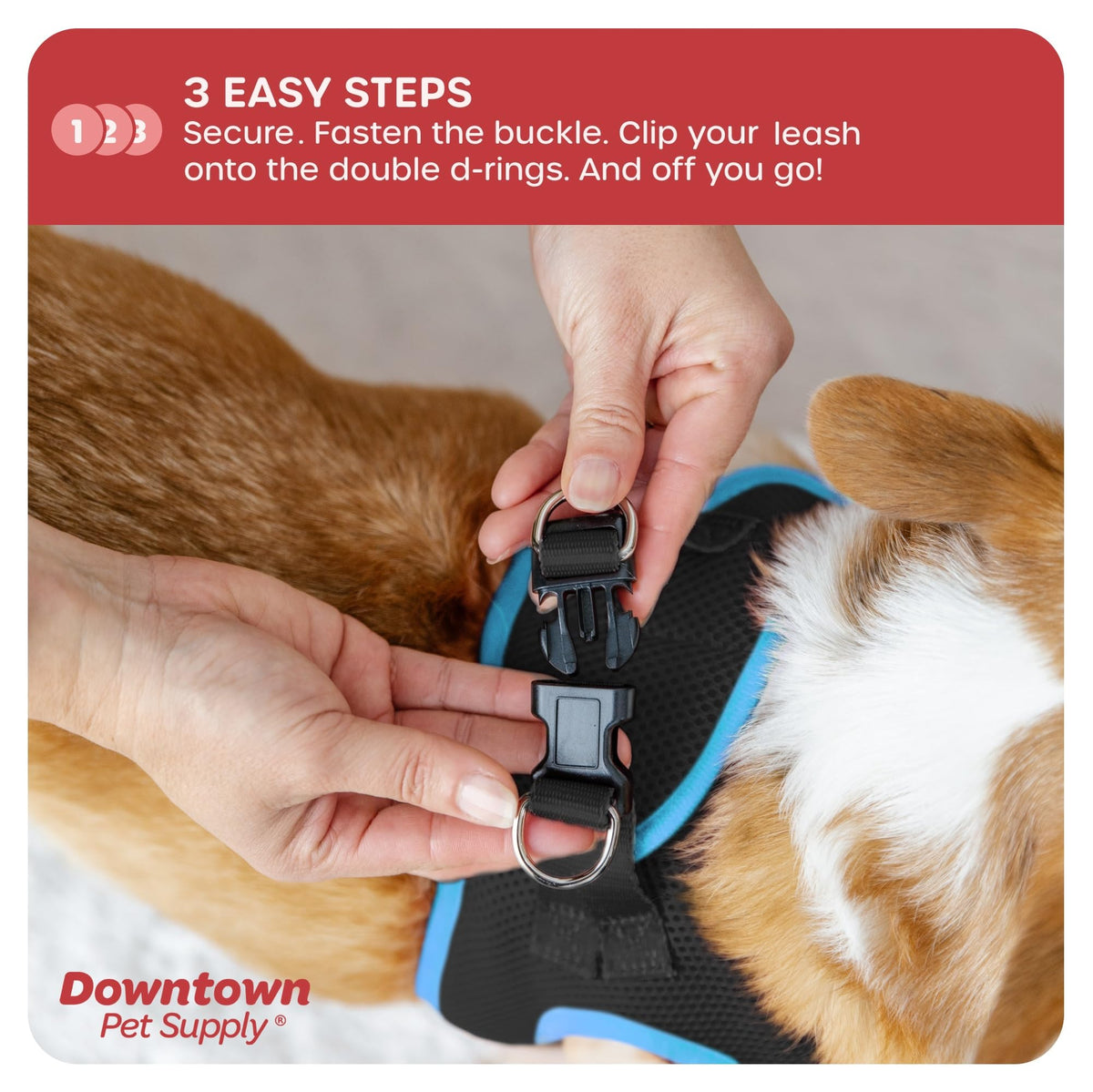 1 2 3

3 EASY STEPS
Secure. Fasten the buckle. Clip your leash onto the double d-rings. And off you go!

Downtown
Pet Supply ®