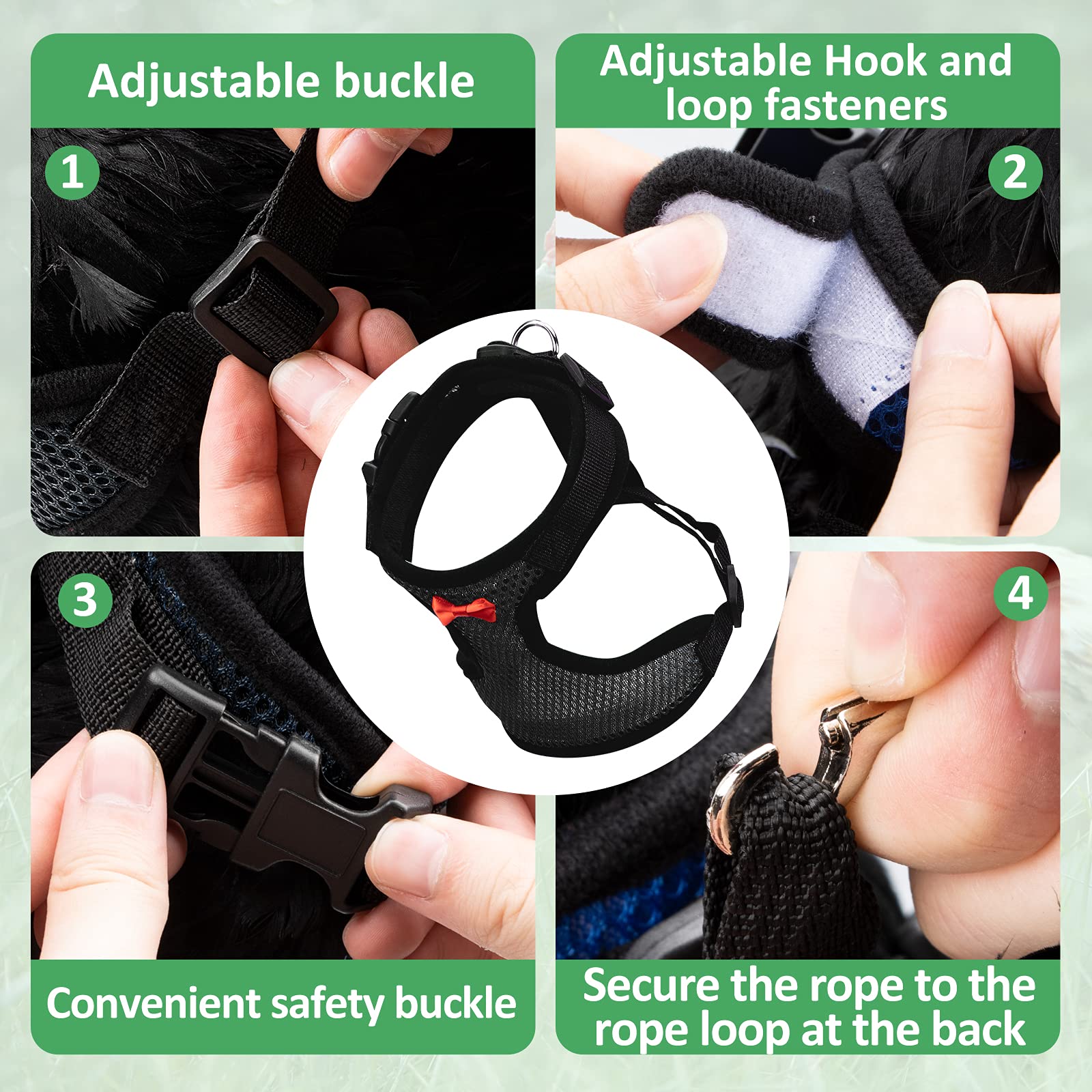 Adjustable buckle

1

Adjustable Hook and loop fasteners

2

3

Convenient safety buckle

4

Secure the rope to the rope loop at the back