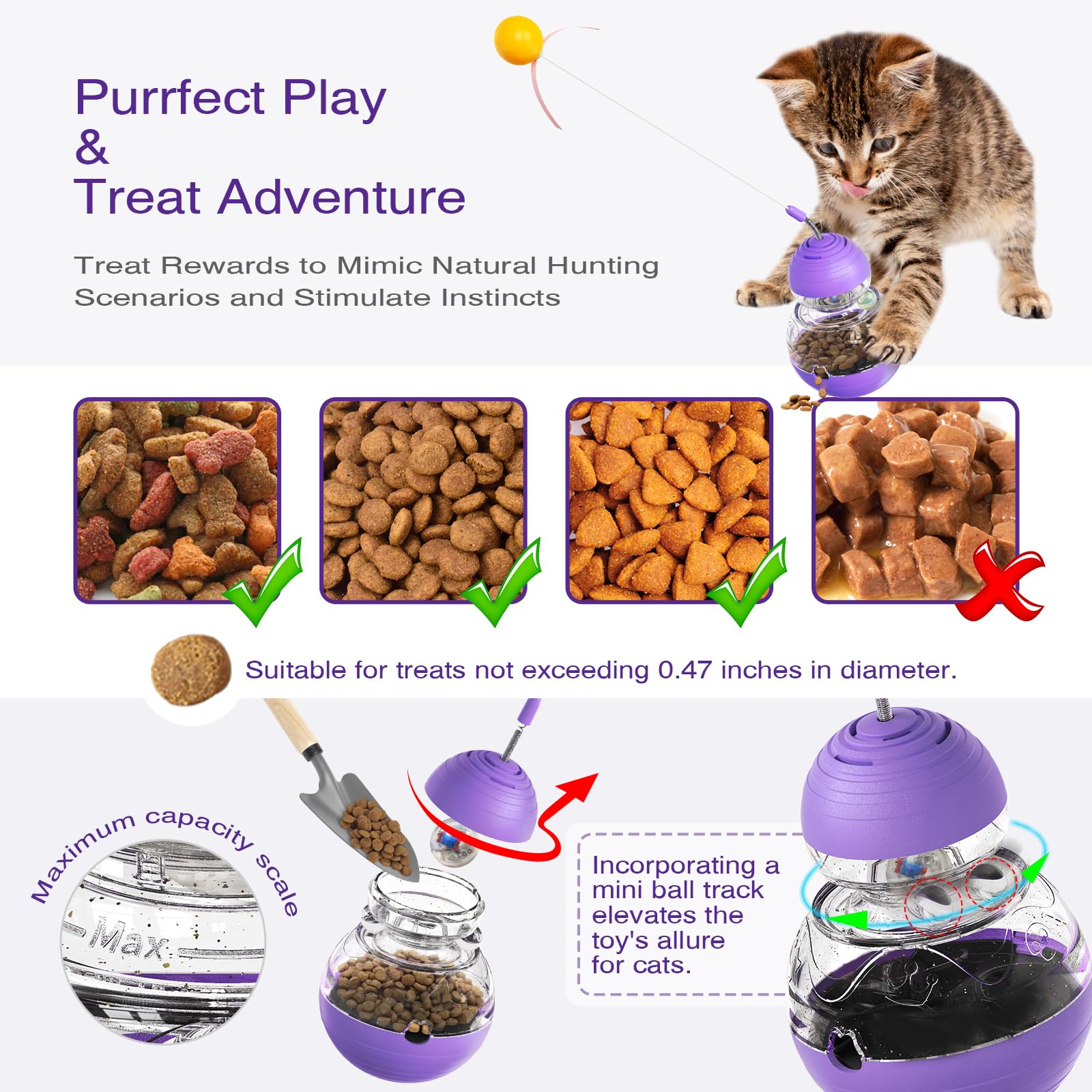 Purrfect Play
&
Treat Adventure

Treat Rewards to Mimic Natural Hunting Scenarios and Stimulate Instincts

Suitable for treats not exceeding 0.47 inches in diameter.

Maximum capacity scale

Max

Incorporating a mini ball track elevates the toy's allure for cats.