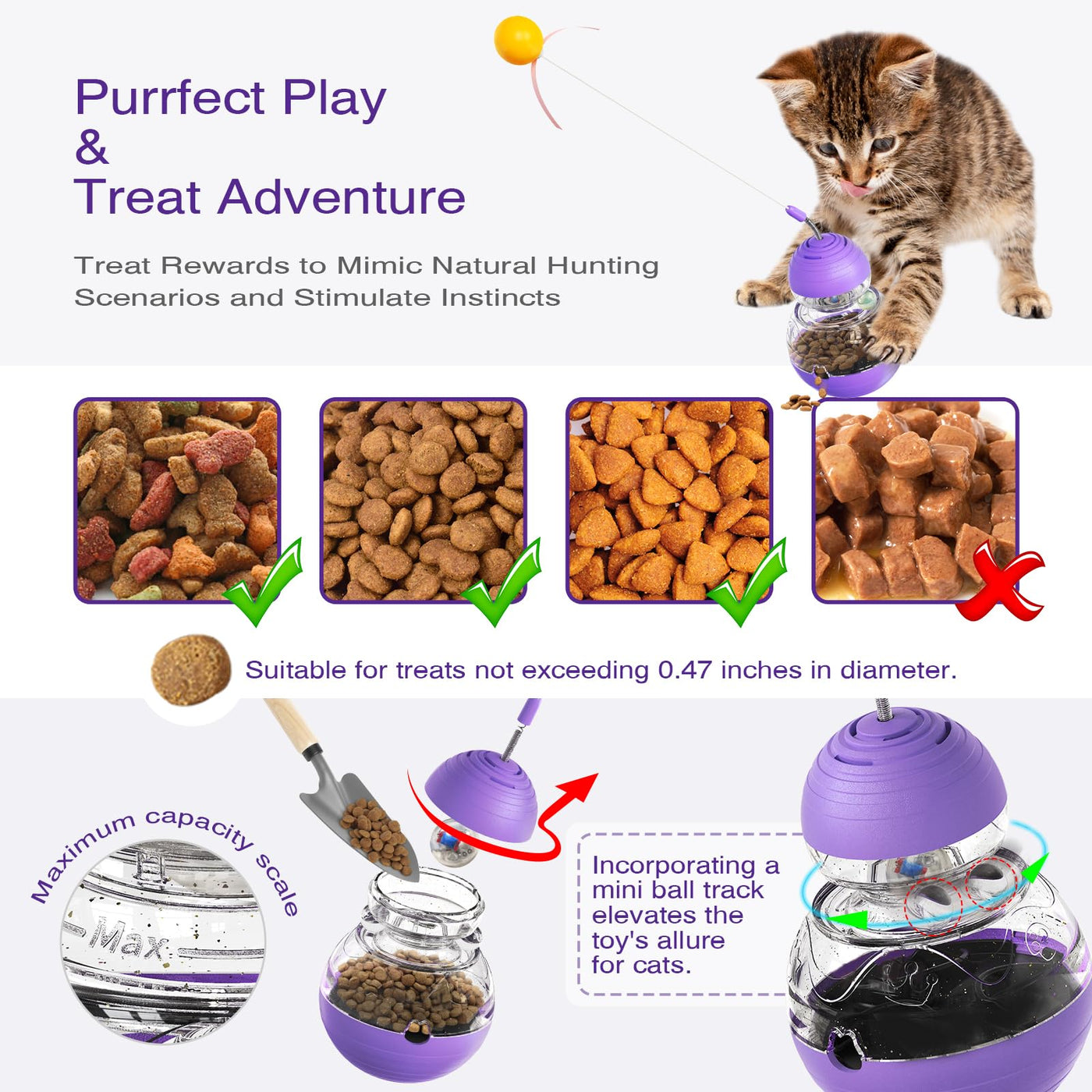 Purrfect Play
&
Treat Adventure

Treat Rewards to Mimic Natural Hunting Scenarios and Stimulate Instincts

Suitable for treats not exceeding 0.47 inches in diameter.

Maximum capacity scale

Max

Incorporating a mini ball track elevates the toy's allure for cats.