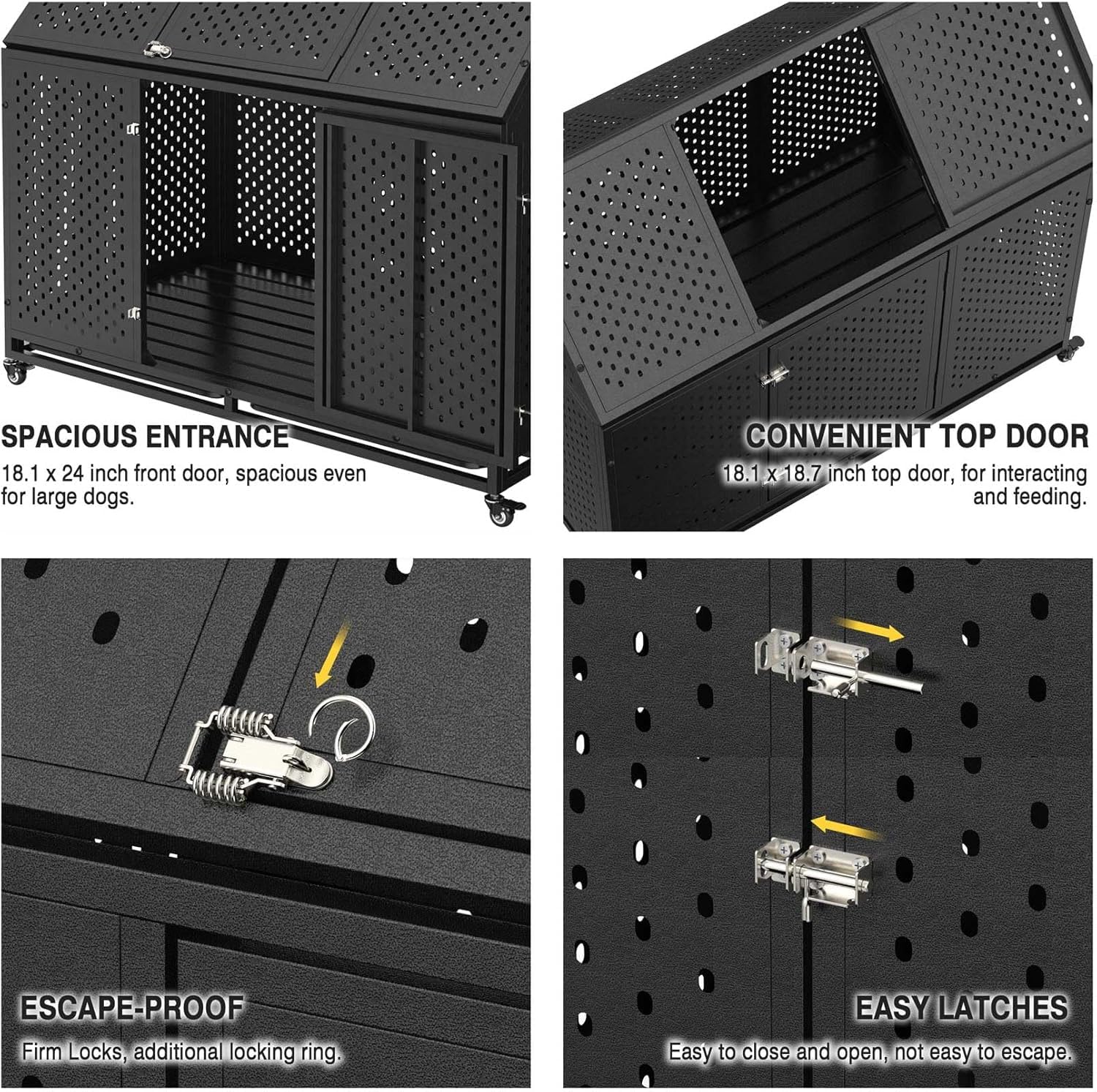 SPACIOUS ENTRANCE
18.1 x 24 inch front door, spacious even for large dogs.

CONVENIENT TOP DOOR
18.1 x 18.7 inch top door, for interacting and feeding.

ESCAPE-PROOF
Firm Locks, additional locking ring.

EASY LATCHES
Easy to close and open, not easy to escape.