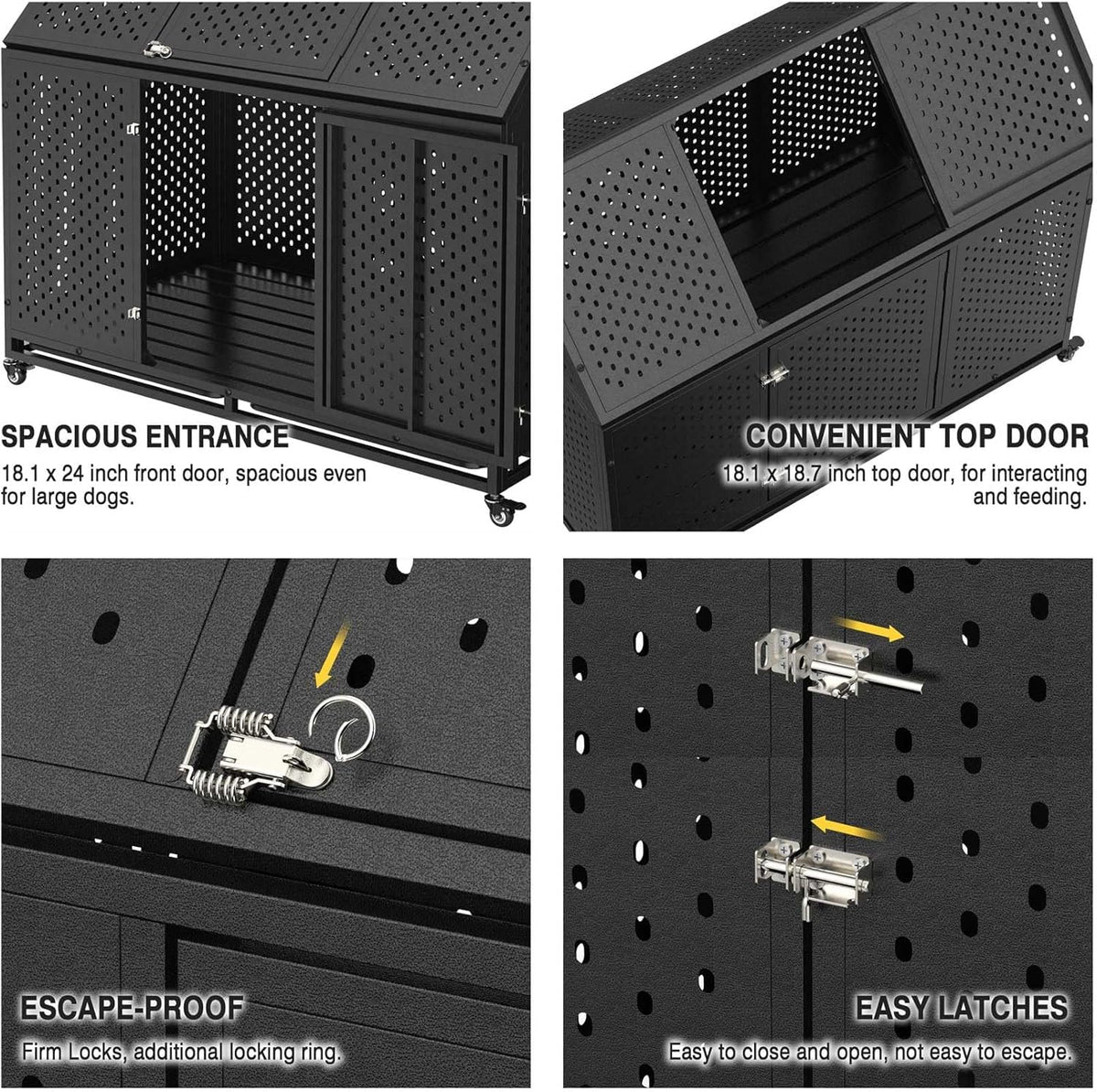 SPACIOUS ENTRANCE
18.1 x 24 inch front door, spacious even for large dogs.

CONVENIENT TOP DOOR
18.1 x 18.7 inch top door, for interacting and feeding.

ESCAPE-PROOF
Firm Locks, additional locking ring.

EASY LATCHES
Easy to close and open, not easy to escape.