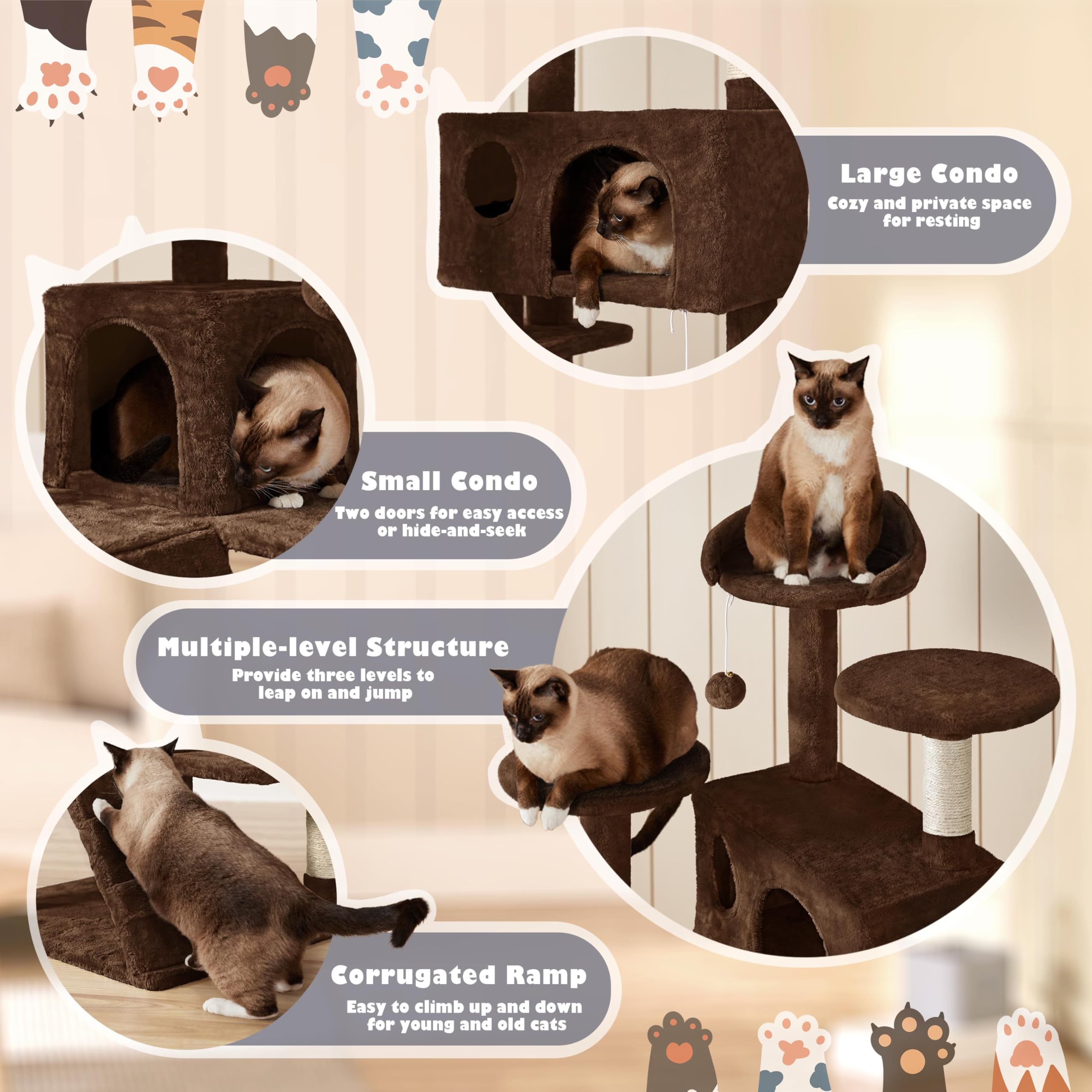 Large Condo
Cozy and private space for resting

Small Condo
Two doors for easy access or hide-and-seek

Multiple-level Structure
Provide three levels to leap on and jump

Corrugated Ramp
Easy to climb up and down for young and old cats