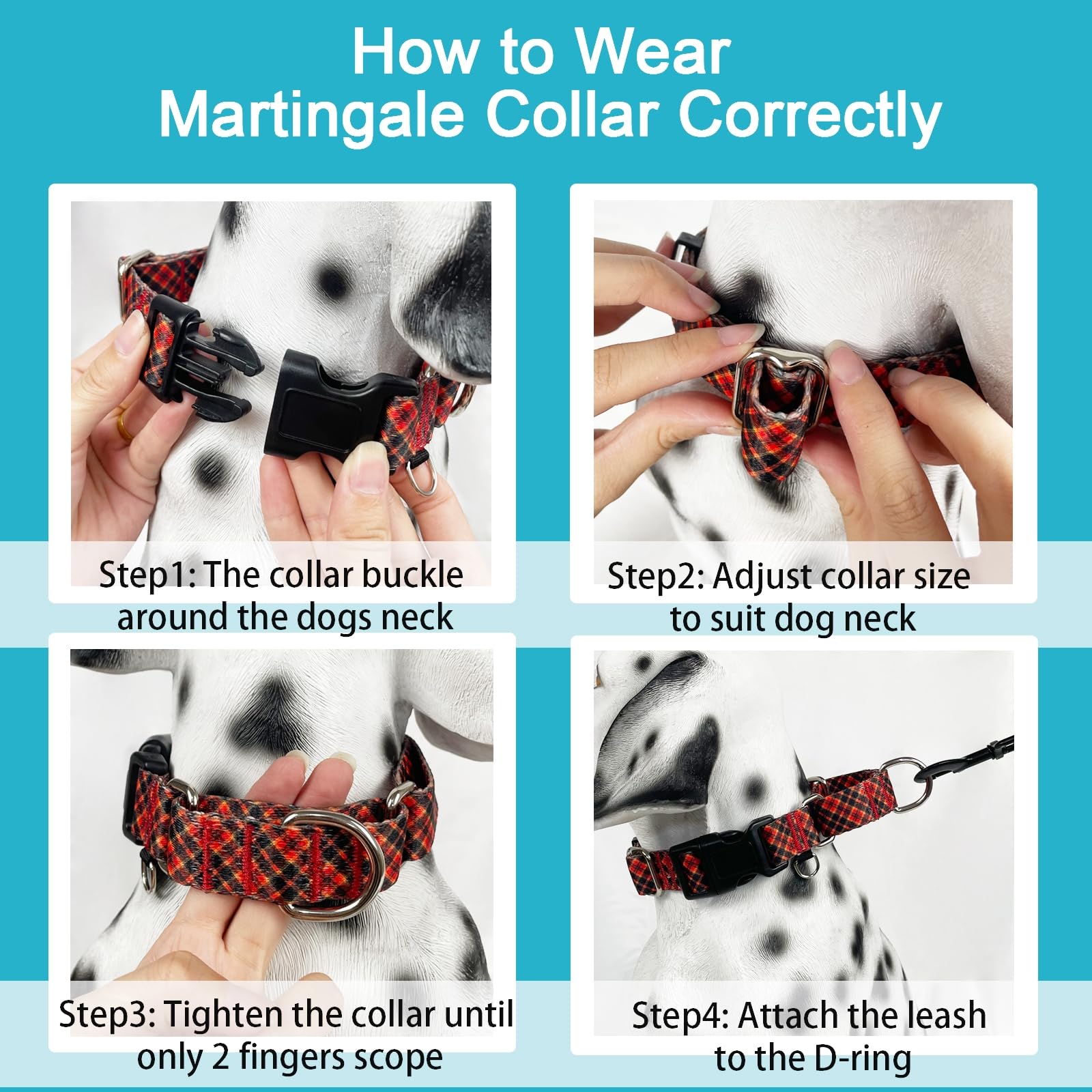 How to Wear
Martingale Collar Correctly

Step1: The collar buckle around the dogs neck

Step2: Adjust collar size to suit dog neck

Step3: Tighten the collar until only 2 fingers scope

Step4: Attach the leash to the D-ring