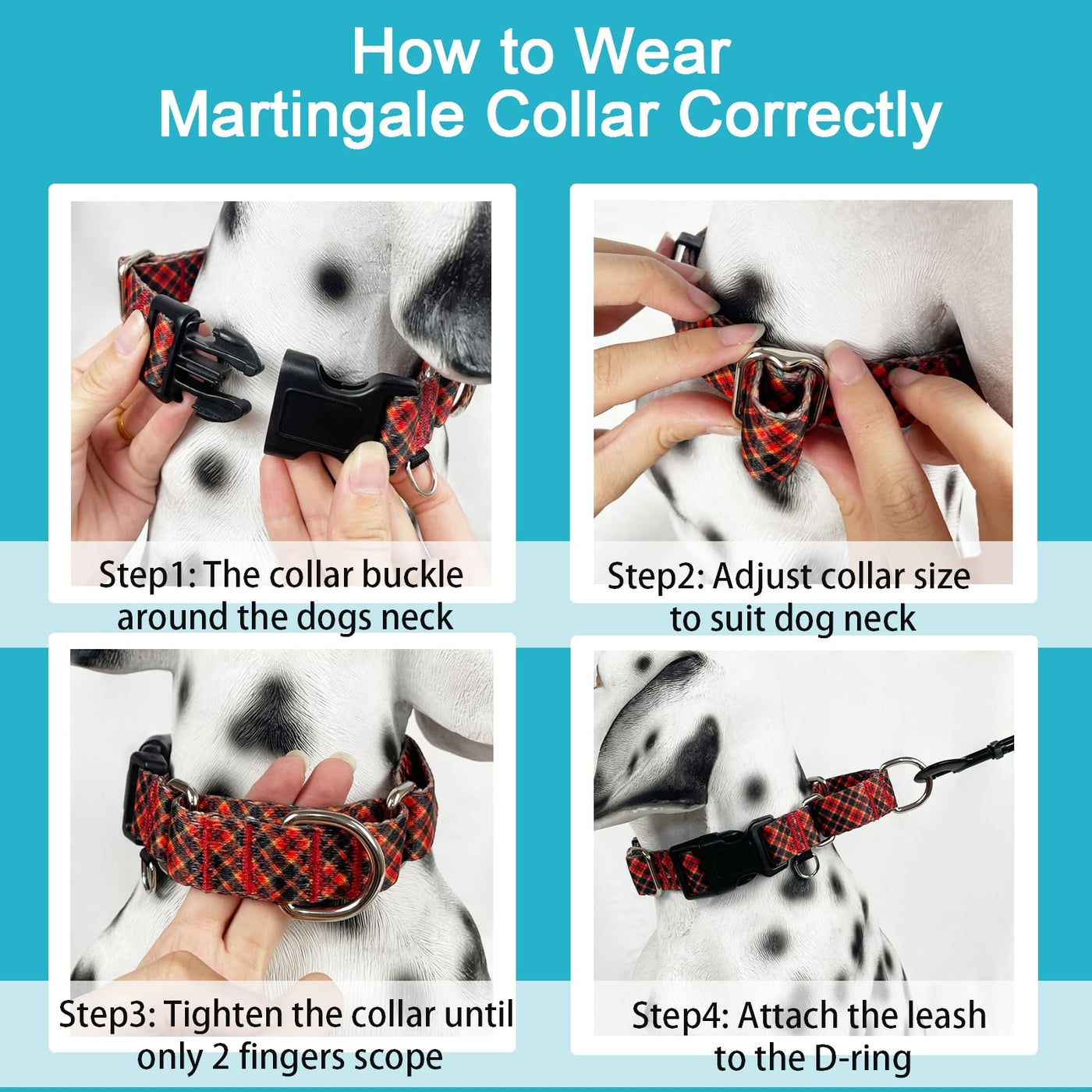 How to Wear
Martingale Collar Correctly

Step1: The collar buckle around the dogs neck

Step2: Adjust collar size to suit dog neck

Step3: Tighten the collar until only 2 fingers scope

Step4: Attach the leash to the D-ring