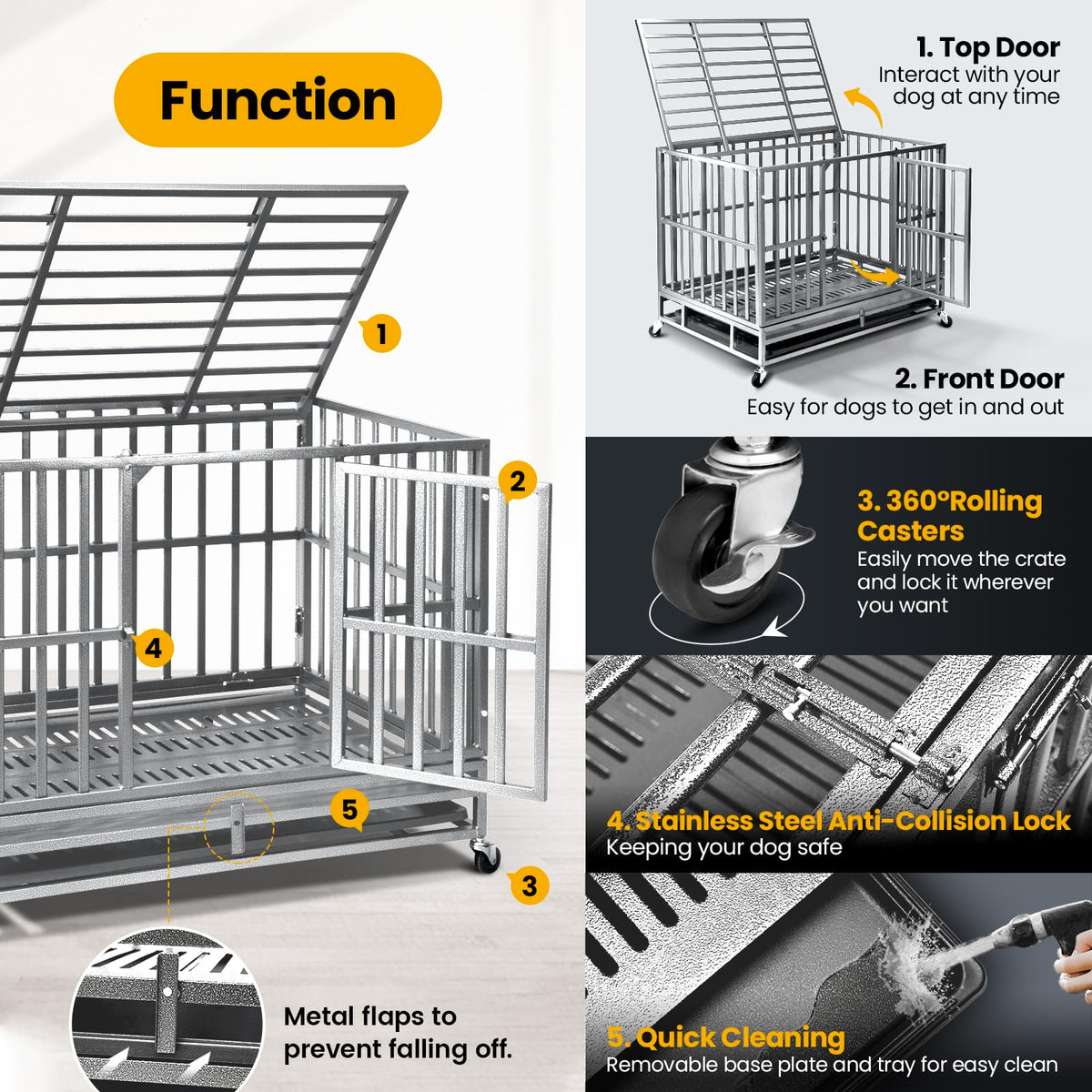 Function

1

2

4

5

3

Metal flaps to prevent falling off.

1. Top Door
Interact with your dog at any time

2. Front Door
Easy for dogs to get in and out

3. 360°Rolling Casters
Easily move the crate and lock it wherever you want

4. Stainless Steel Anti-Collision Lock
Keeping your dog safe

5. Quick Cleaning
Removable base plate and tray for easy clean