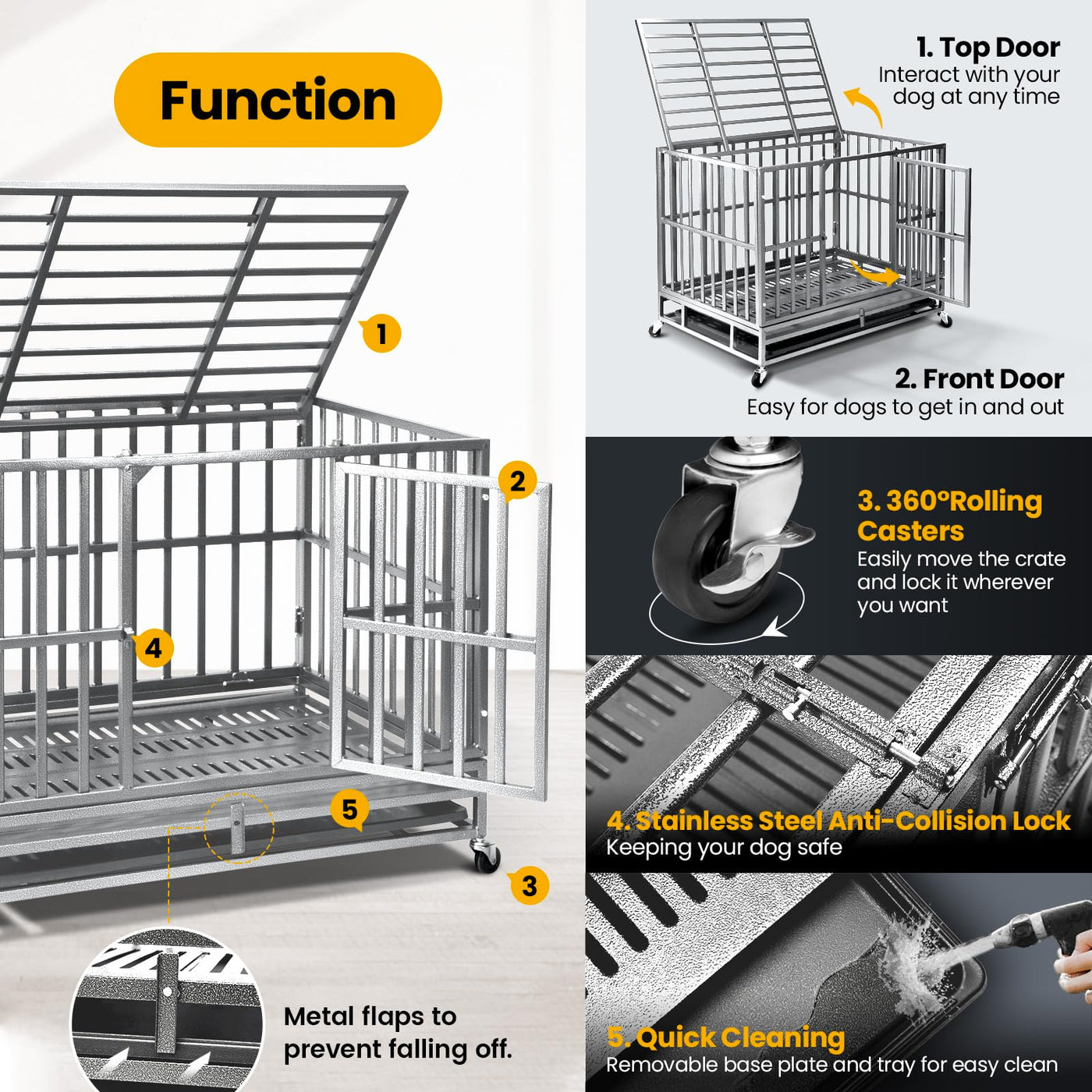 Function

1

2

4

5

3

Metal flaps to prevent falling off.

1. Top Door
Interact with your dog at any time

2. Front Door
Easy for dogs to get in and out

3. 360°Rolling Casters
Easily move the crate and lock it wherever you want

4. Stainless Steel Anti-Collision Lock
Keeping your dog safe

5. Quick Cleaning
Removable base plate and tray for easy clean