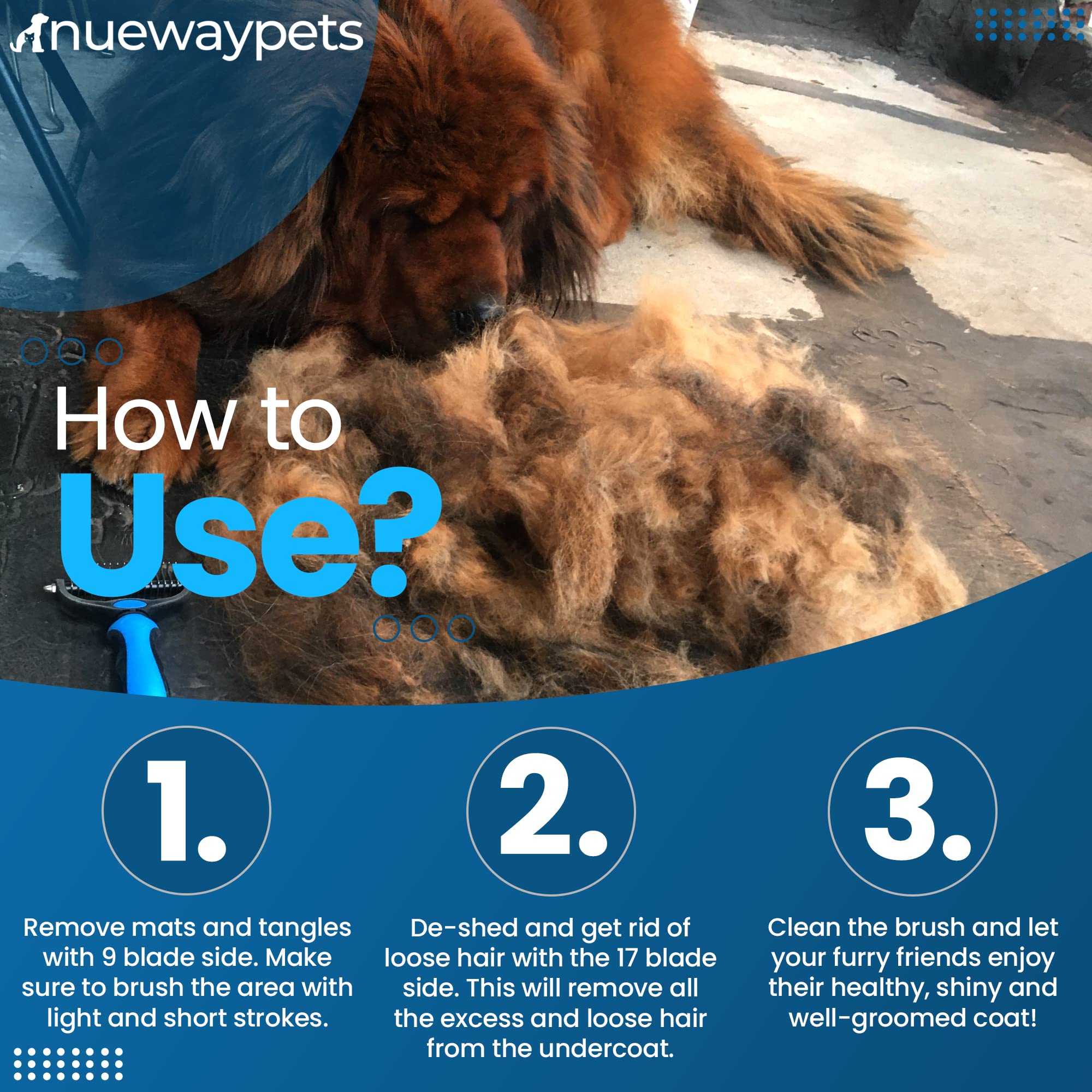 nuewaypets

How to
Use?

1.

Remove mats and tangles with 9 blade side. Make sure to brush the area with light and short strokes.

2.

De-shed and get rid of loose hair with the 17 blade side. This will remove all the excess and loose hair from the undercoat.

3.

Clean the brush and let your furry friends enjoy their healthy, shiny and well-groomed coat!