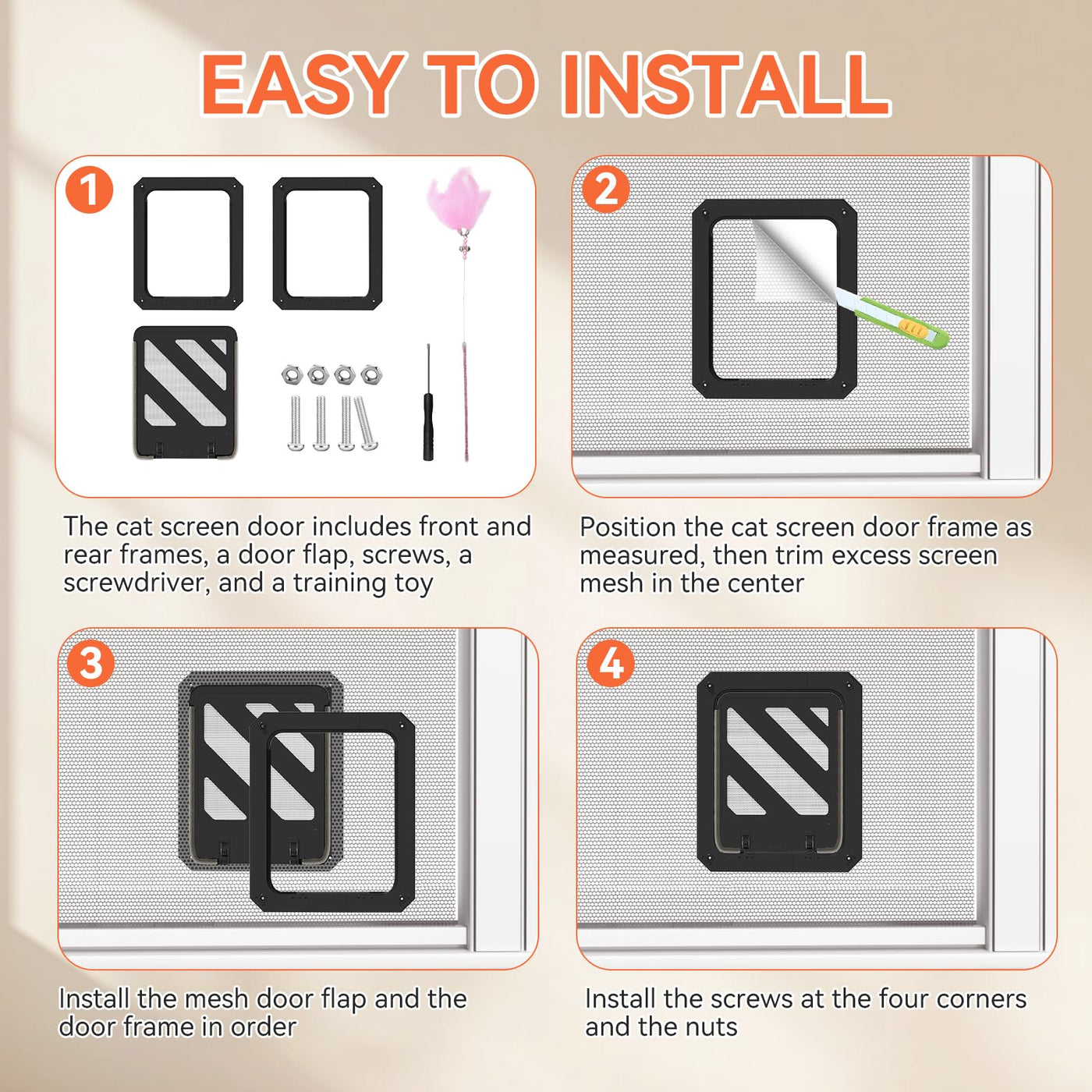 EASY TO INSTALL

1

The cat screen door includes front and rear frames, a door flap, screws, a screwdriver, and a training toy

2

Position the cat screen door frame as measured, then trim excess screen mesh in the center

3

Install the mesh door flap and the door frame in order

4

Install the screws at the four corners and the nuts