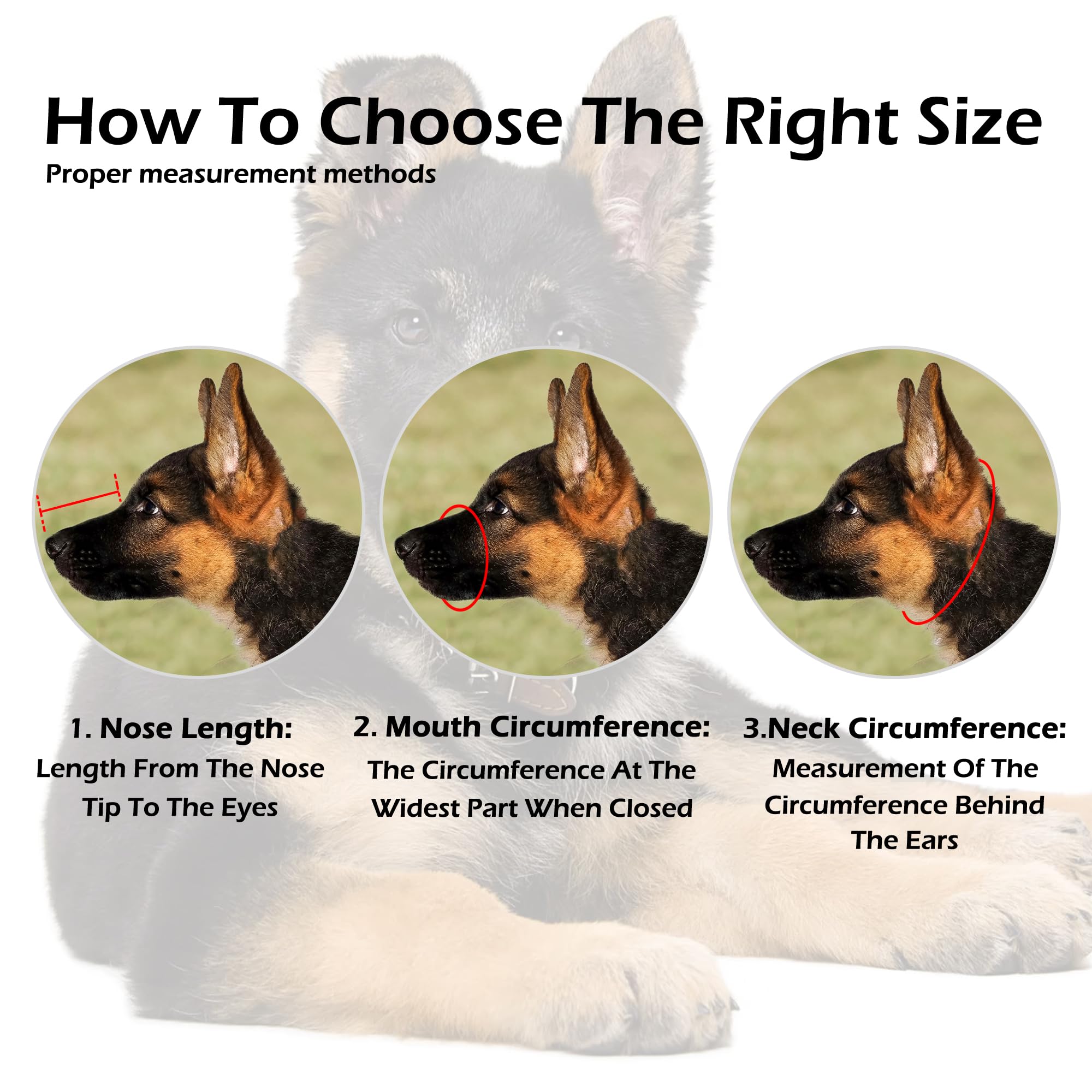 How To Choose The Right Size
Proper measurement methods

1. Nose Length:
Length From The Nose Tip To The Eyes

2. Mouth Circumference:
The Circumference At The Widest Part When Closed

3.Neck Circumference:
Measurement Of The Circumference Behind The Ears