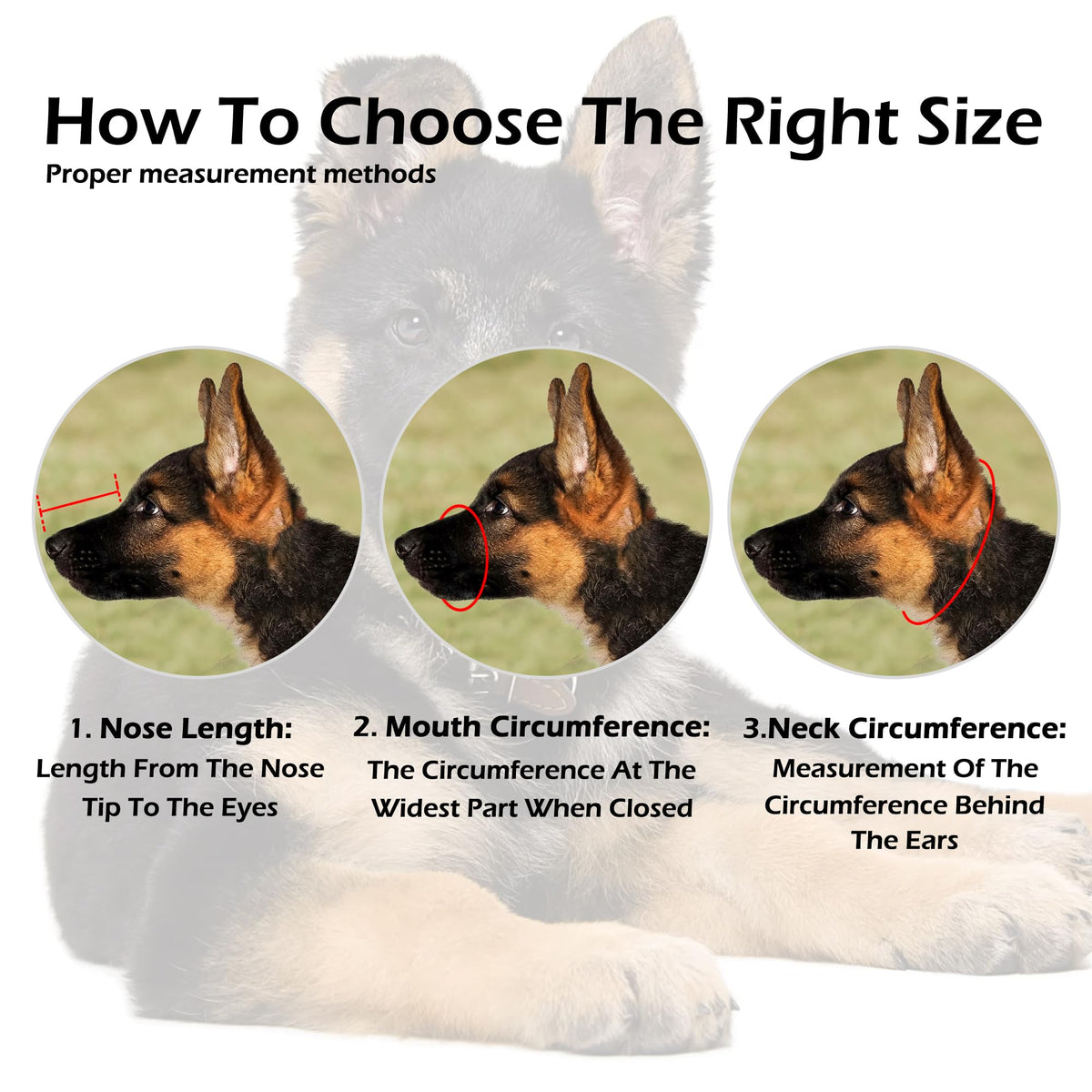 How To Choose The Right Size
Proper measurement methods

1. Nose Length:
Length From The Nose Tip To The Eyes

2. Mouth Circumference:
The Circumference At The Widest Part When Closed

3.Neck Circumference:
Measurement Of The Circumference Behind The Ears