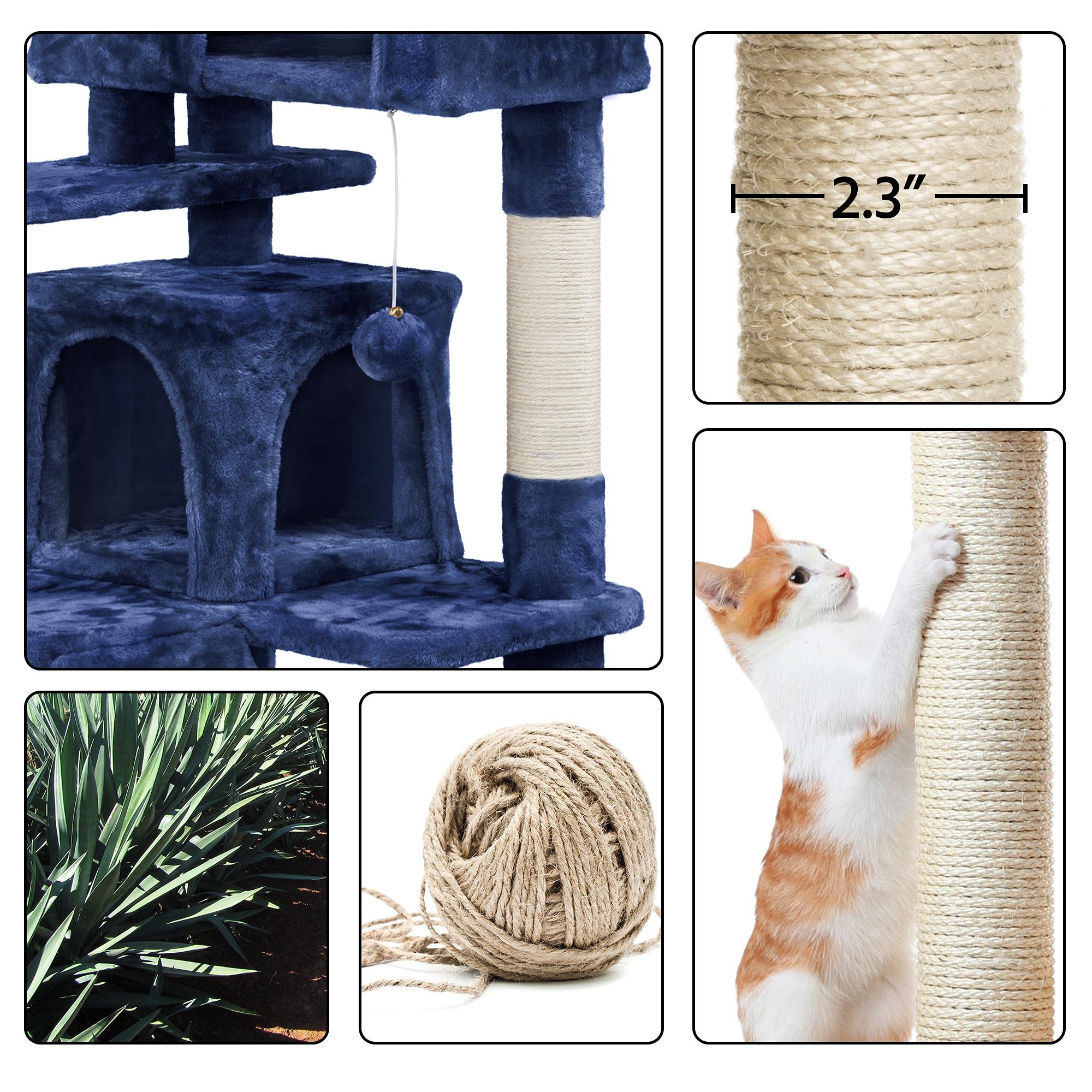 2.3″