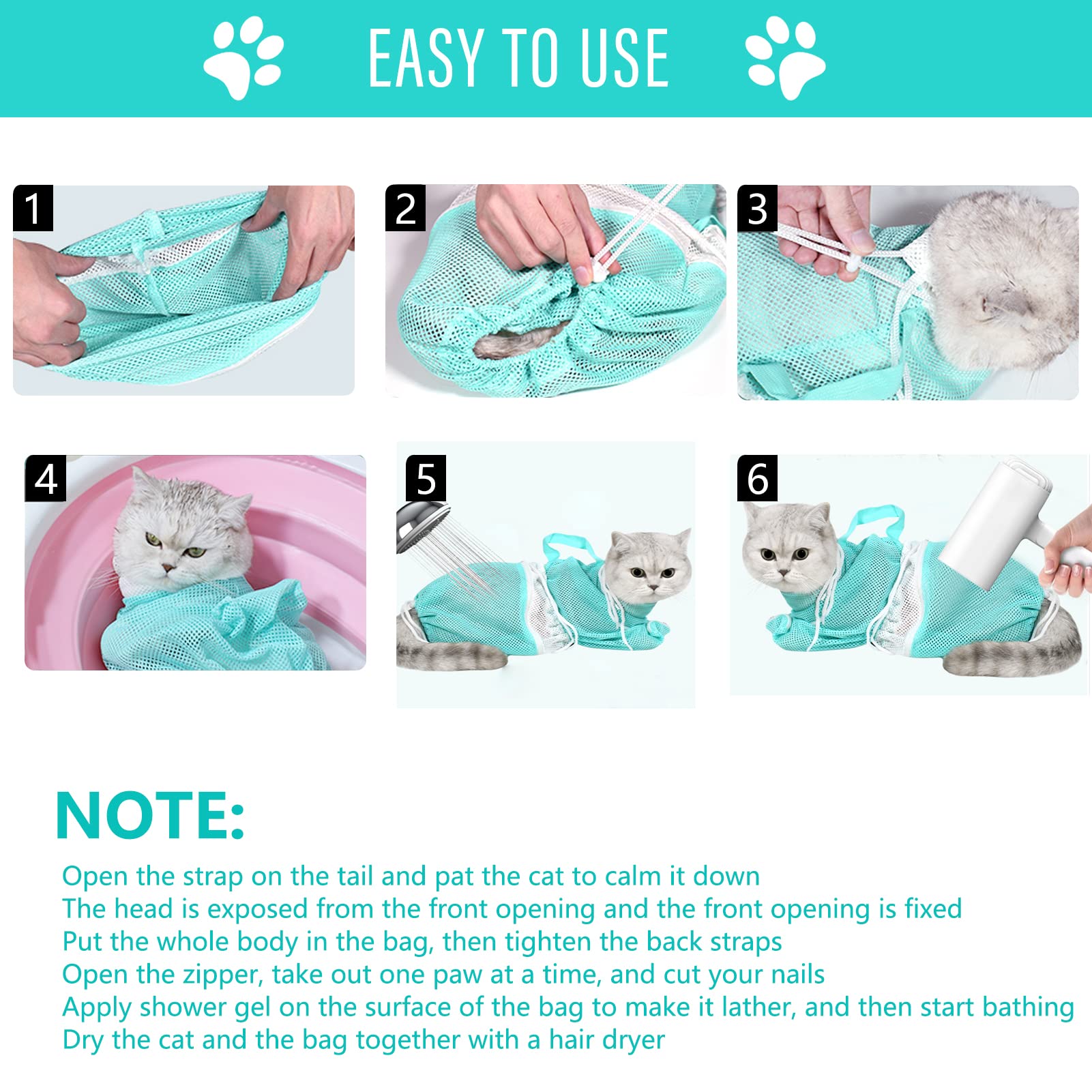 EASY TO USE

1

2

3

4

5

6

NOTE:

Open the strap on the tail and pat the cat to calm it down
The head is exposed from the front opening and the front opening is fixed
Put the whole body in the bag, then tighten the back straps
Open the zipper, take out one paw at a time, and cut your nails
Apply shower gel on the surface of the bag to make it lather, and then start bathing
Dry the cat and the bag together with a hair dryer