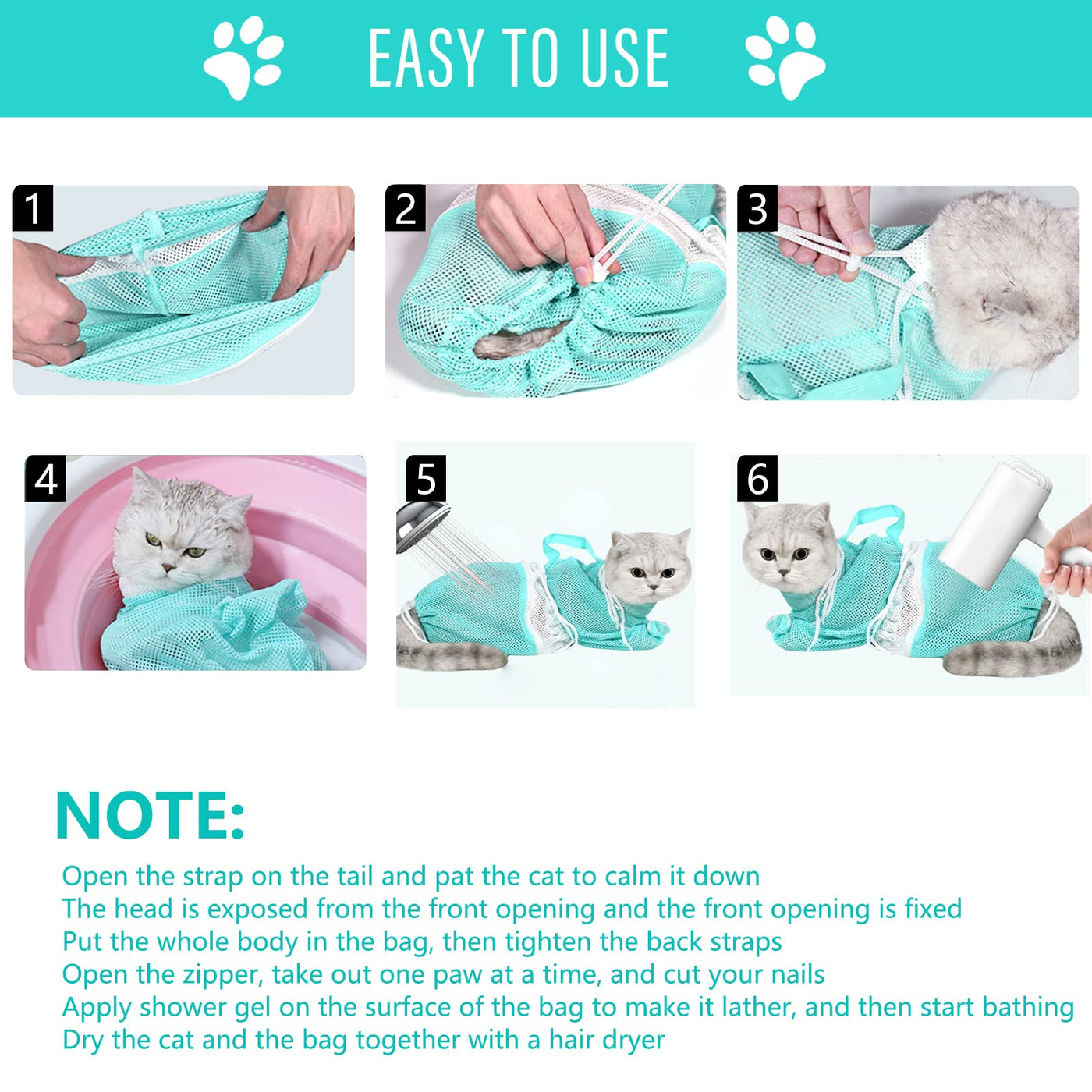 EASY TO USE

1

2

3

4

5

6

NOTE:

Open the strap on the tail and pat the cat to calm it down
The head is exposed from the front opening and the front opening is fixed
Put the whole body in the bag, then tighten the back straps
Open the zipper, take out one paw at a time, and cut your nails
Apply shower gel on the surface of the bag to make it lather, and then start bathing
Dry the cat and the bag together with a hair dryer