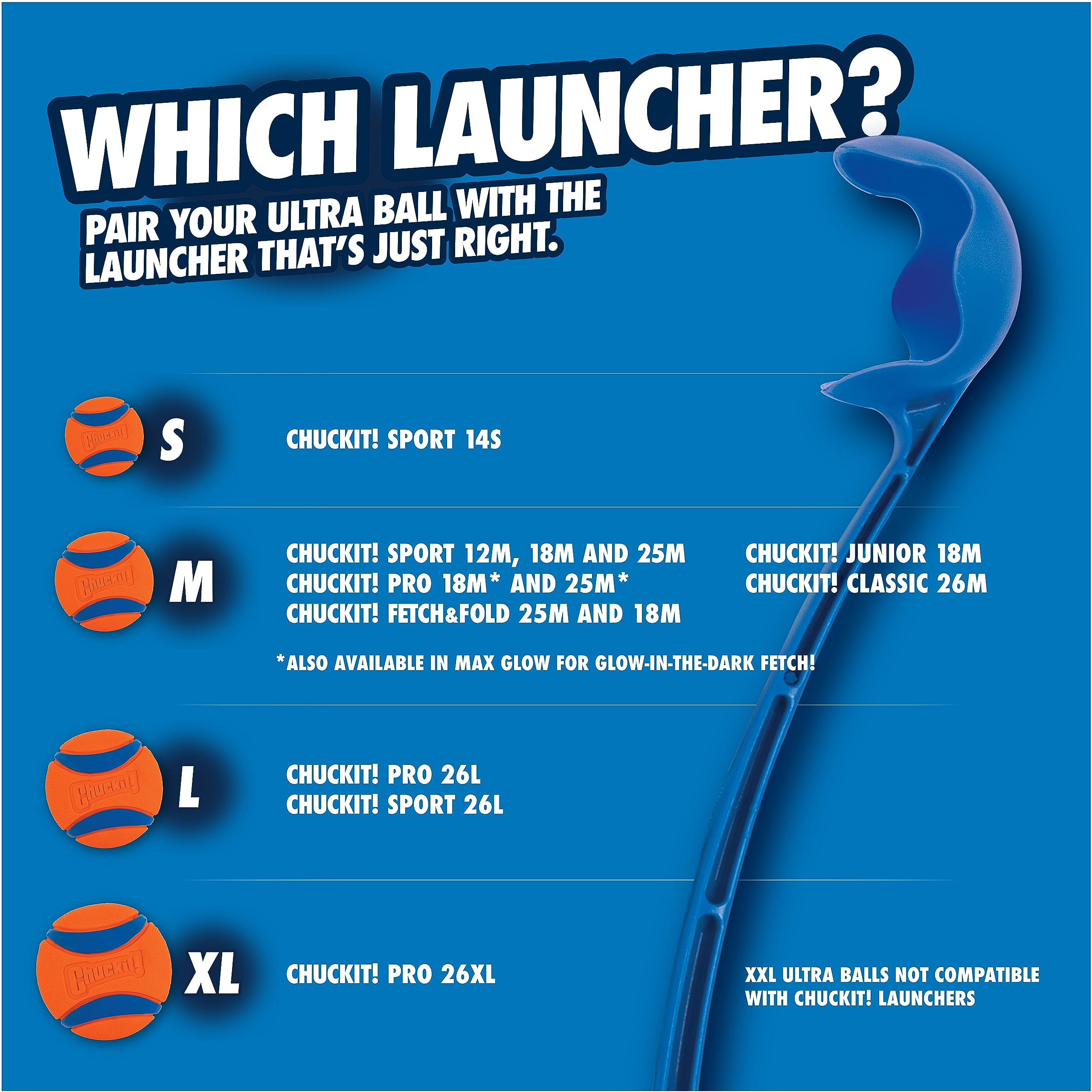 WHICH LAUNCHER?

PAIR YOUR ULTRA BALL WITH THE LAUNCHER THAT'S JUST RIGHT.

Chuckit! S

CHUCKIT! SPORT 14S

Chuckit! M

CHUCKIT! SPORT 12M, 18M AND 25M
CHUCKIT! PRO 18M* AND 25M*
CHUCKIT! FETCH&FOLD 25M AND 18M

CHUCKIT! JUNIOR 18M
CHUCKIT! CLASSIC 26M

*ALSO AVAILABLE IN MAX GLOW FOR GLOW-IN-THE-DARK FETCH!

Chuckit! L

CHUCKIT! PRO 26L
CHUCKIT! SPORT 26L

Chuckit! XL

CHUCKIT! PRO 26XL

XXL ULTRA BALLS NOT COMPATIBLE WITH CHUCKIT! LAUNCHERS