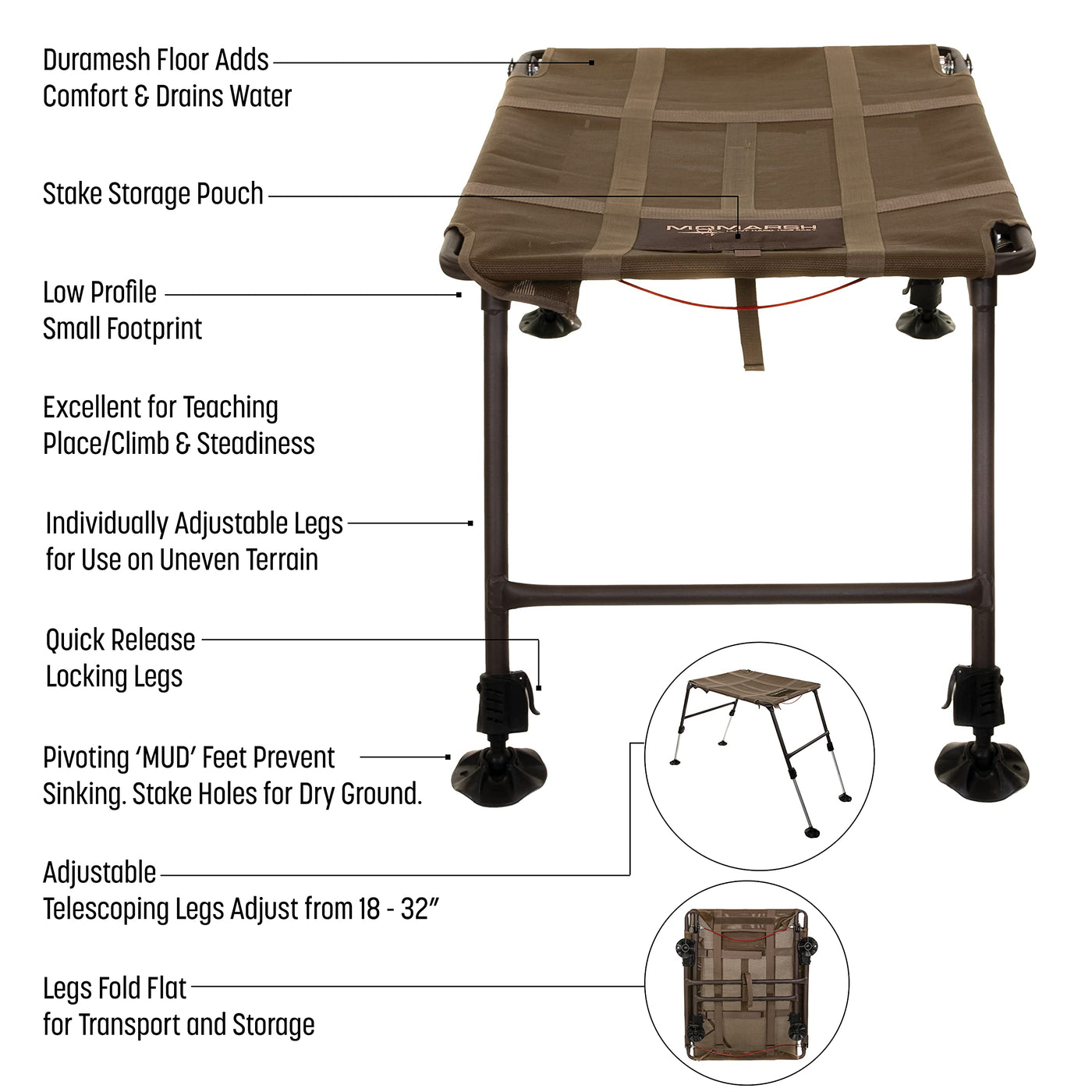 Duramesh Floor Adds
Comfort & Drains Water

Stake Storage Pouch

MOMARSH

Low Profile
Small Footprint

Excellent for Teaching
Place/Climb & Steadiness

Individually Adjustable Legs
for Use on Uneven Terrain

Quick Release
Locking Legs

Pivoting 'MUD' Feet Prevent
Sinking. Stake Holes for Dry Ground.

Adjustable
Telescoping Legs Adjust from 18 - 32"

Legs Fold Flat
for Transport and Storage