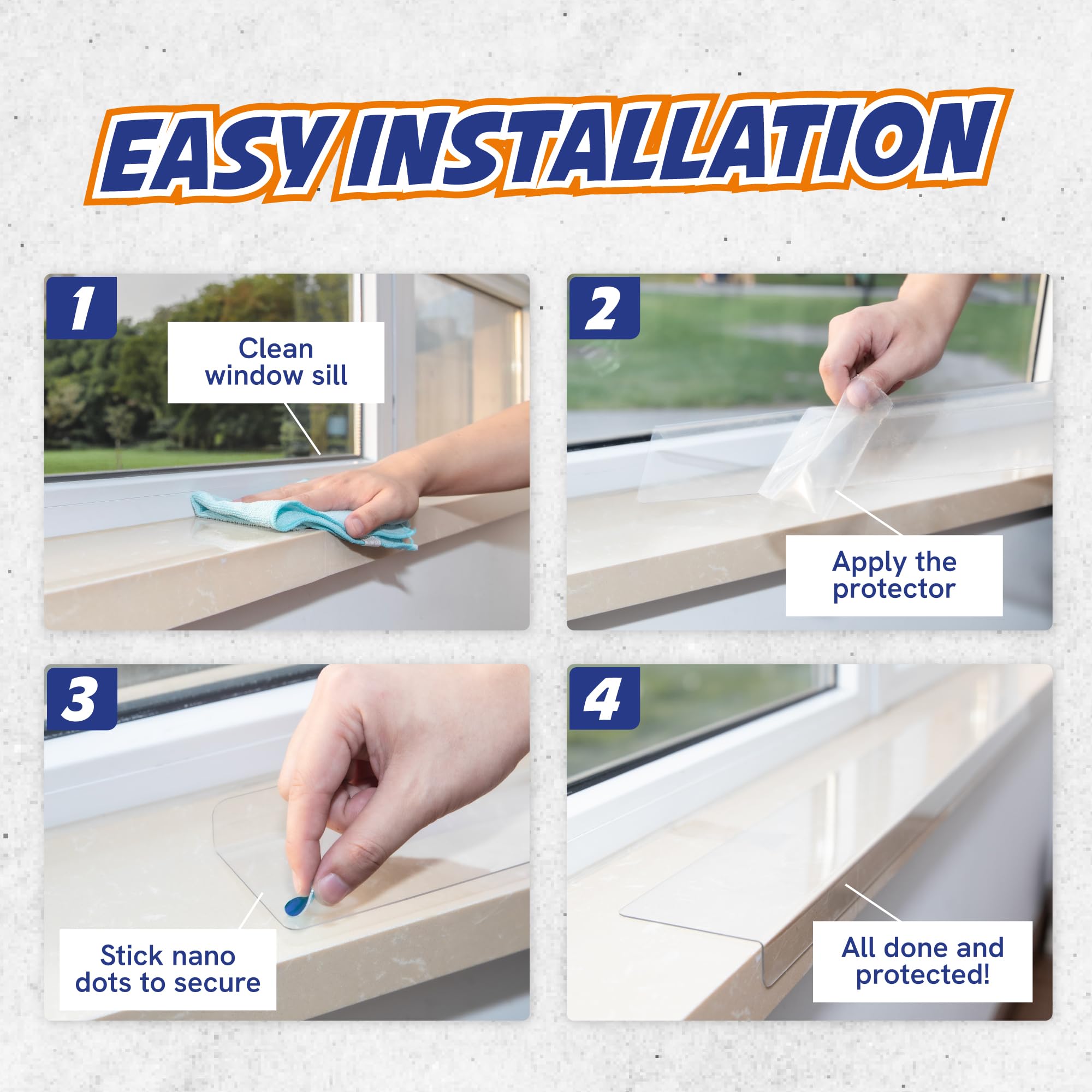 EASY INSTALLATION

1

Clean window sill

2

Apply the protector

3

Stick nano dots to secure

4

All done and protected!