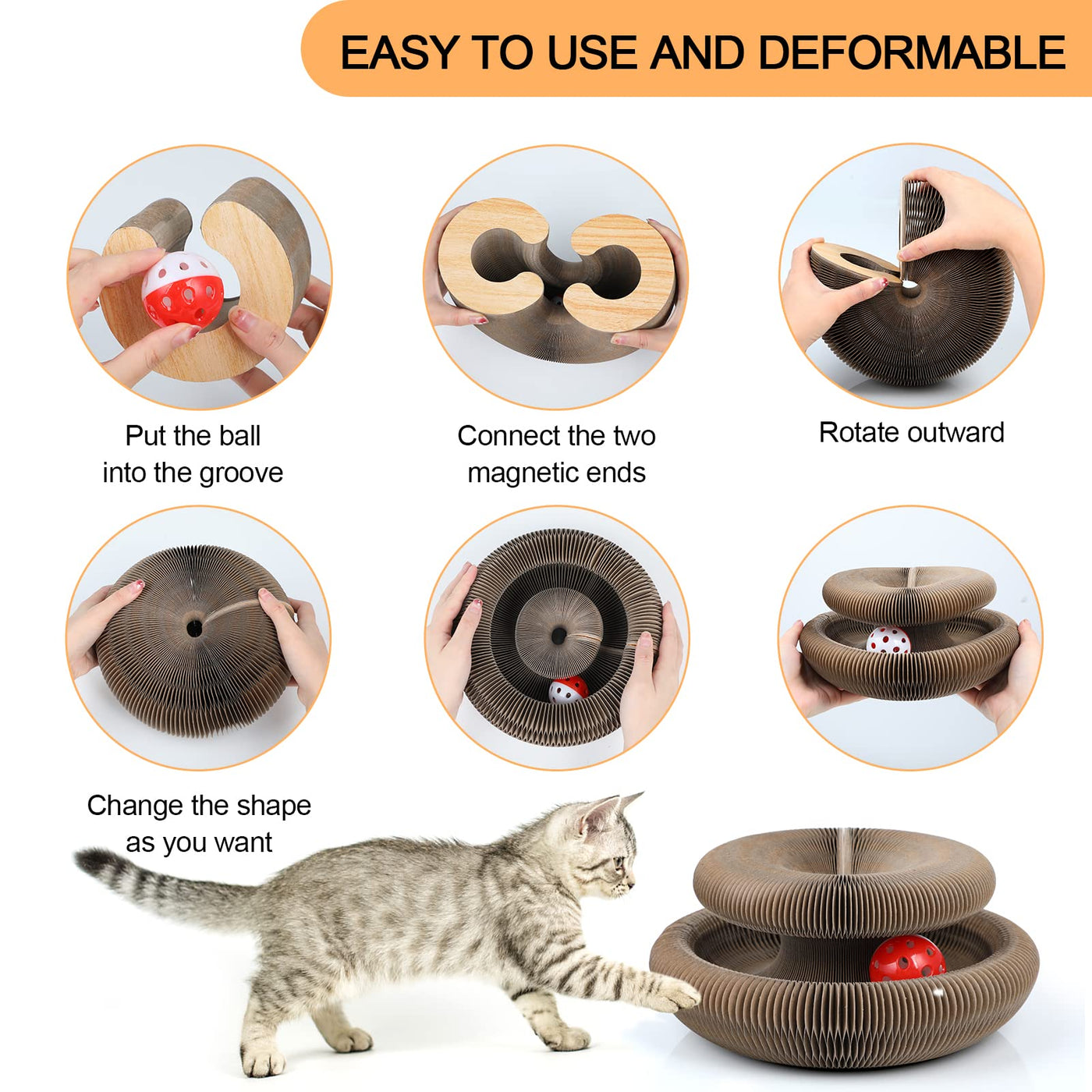 EASY TO USE AND DEFORMABLE

Put the ball into the groove

Connect the two magnetic ends

Rotate outward

Change the shape as you want