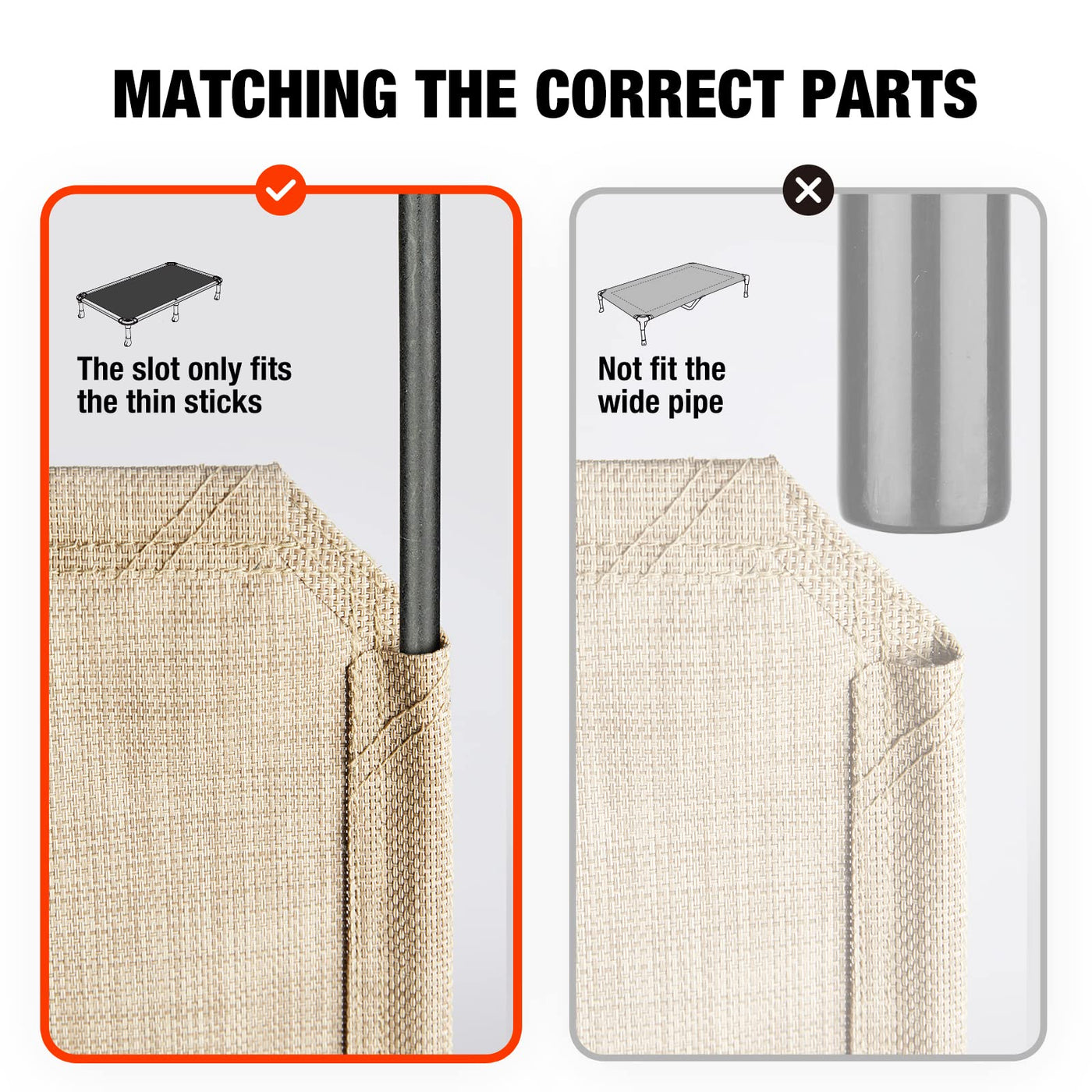 MATCHING THE CORRECT PARTS

The slot only fits the thin sticks

Not fit the wide pipe