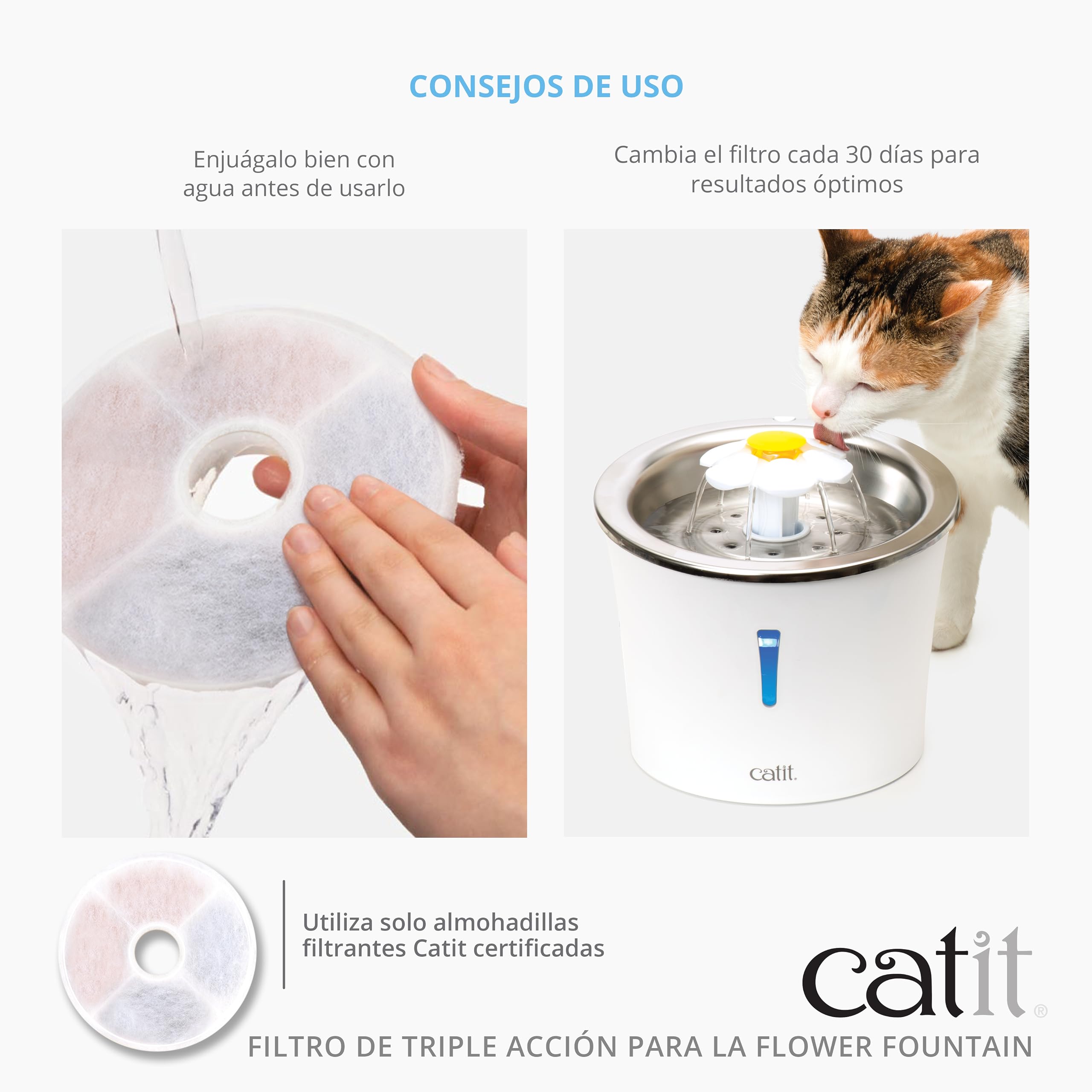 CONSEJOS DE USO

Enjuágalo bien con agua antes de usarlo

Cambia el filtro cada 30 días para resultados óptimos

catit

Utiliza solo almohadillas filtrantes Catit certificadas

catit®

FILTRO DE TRIPLE ACCIÓN PARA LA FLOWER FOUNTAIN