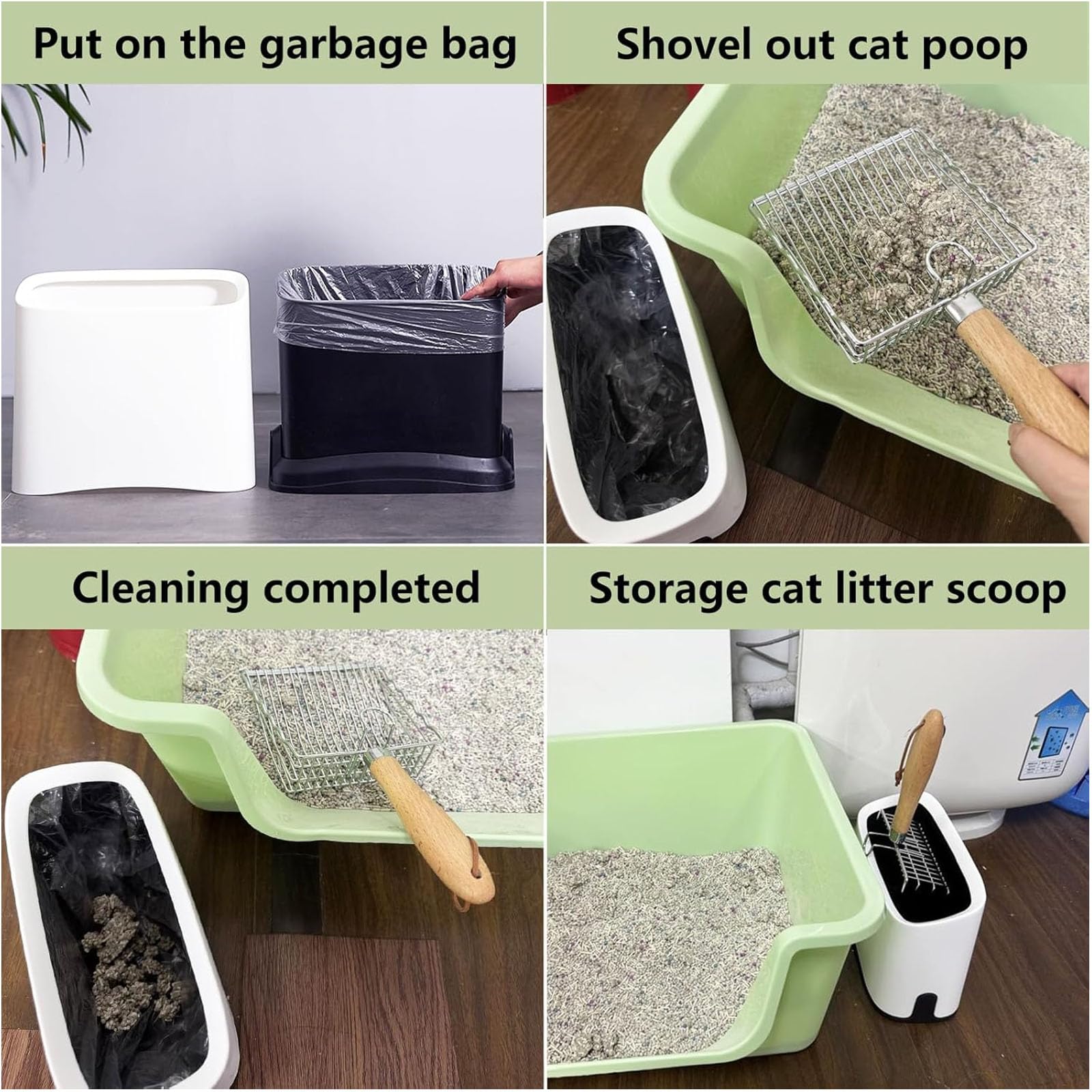 Put on the garbage bag

Shovel out cat poop

Cleaning completed

Storage cat litter scoop