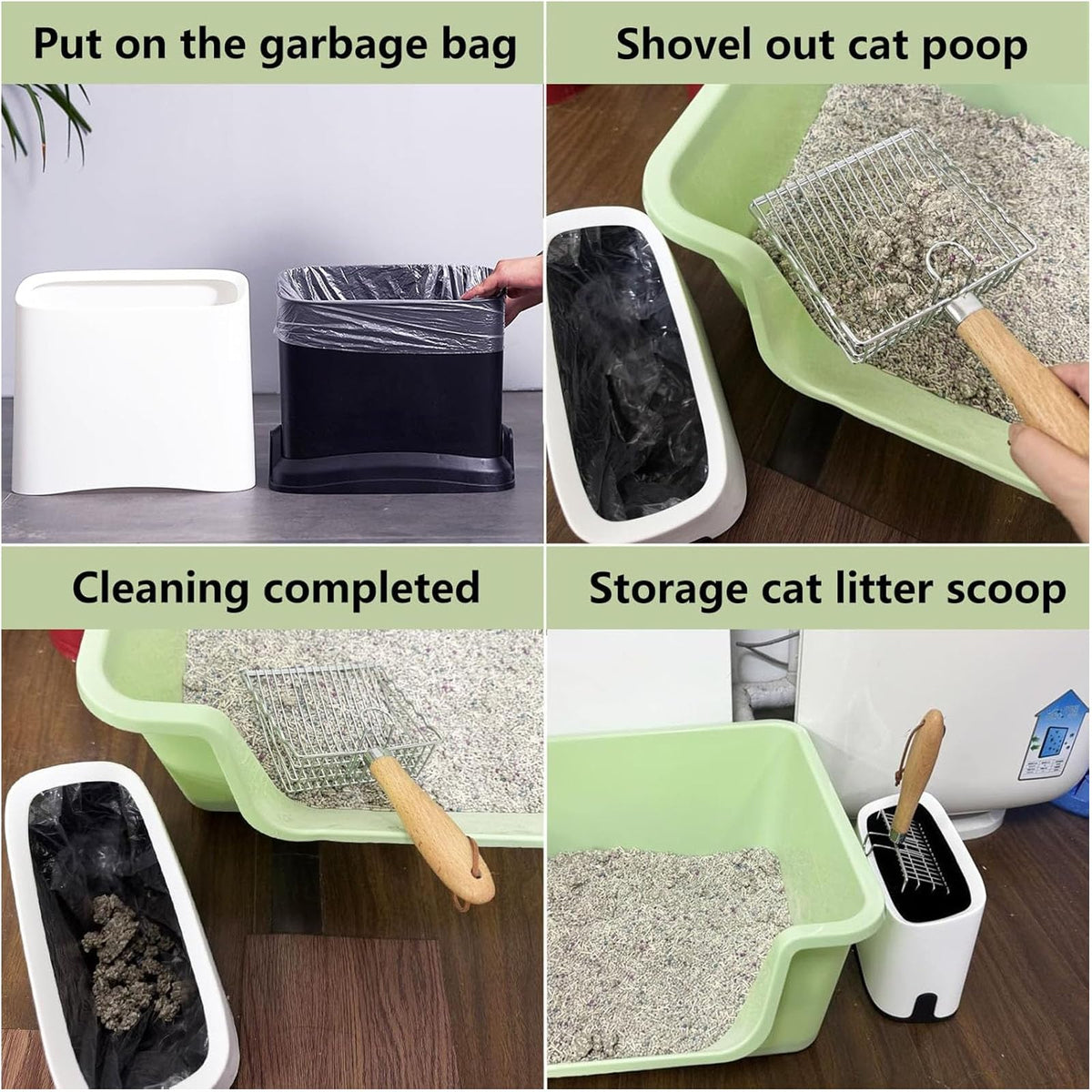 Put on the garbage bag

Shovel out cat poop

Cleaning completed

Storage cat litter scoop