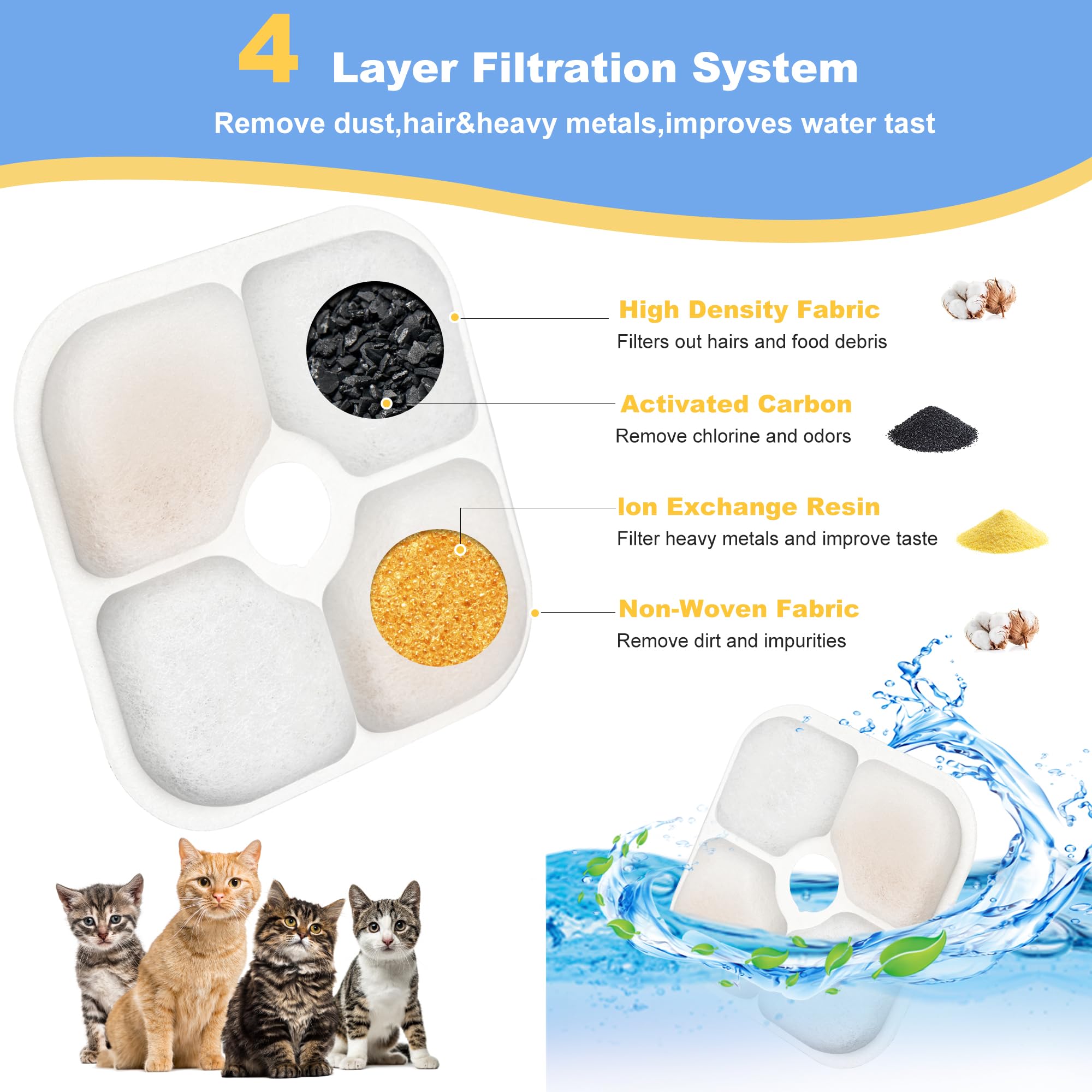 4 Layer Filtration System

Remove dust,hair&heavy metals,improves water tast

High Density Fabric
Filters out hairs and food debris

Activated Carbon
Remove chlorine and odors

Ion Exchange Resin
Filter heavy metals and improve taste

Non-Woven Fabric
Remove dirt and impurities